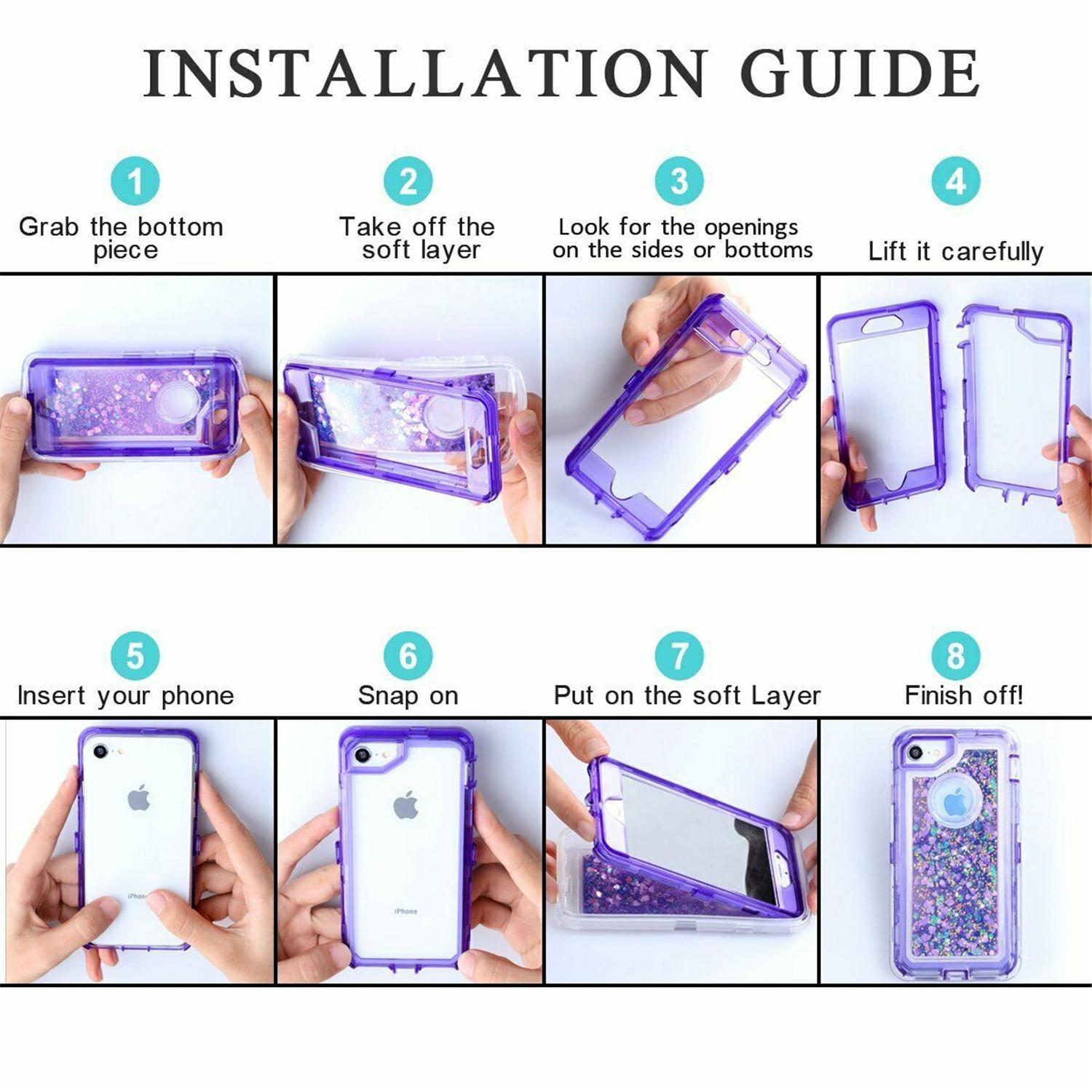 INSTALLATION GUIDE

1
Grab the bottom piece

2
Take off the soft layer

3
Look for the openings on the sides or bottoms

4
Lift it carefully

5
Insert your phone

iPhone

6
Snap on

iPhone

7
Put on the soft Layer

8
Finish off!