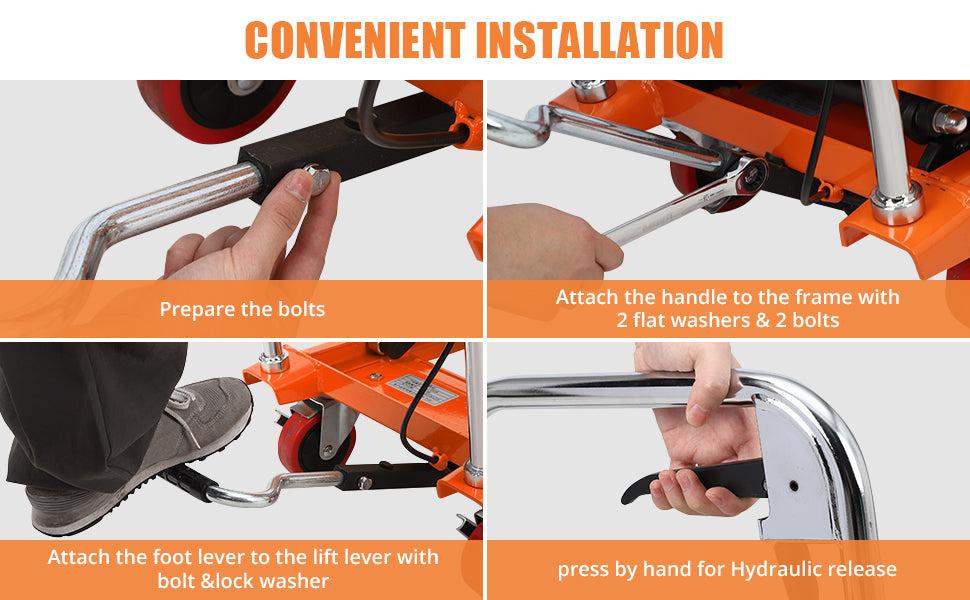 CONVENIENT INSTALLATION

Prepare the bolts

Attach the handle to the frame with 2 flat washers & 2 bolts

Attach the foot lever to the lift lever with bolt &lock washer

press by hand for Hydraulic release