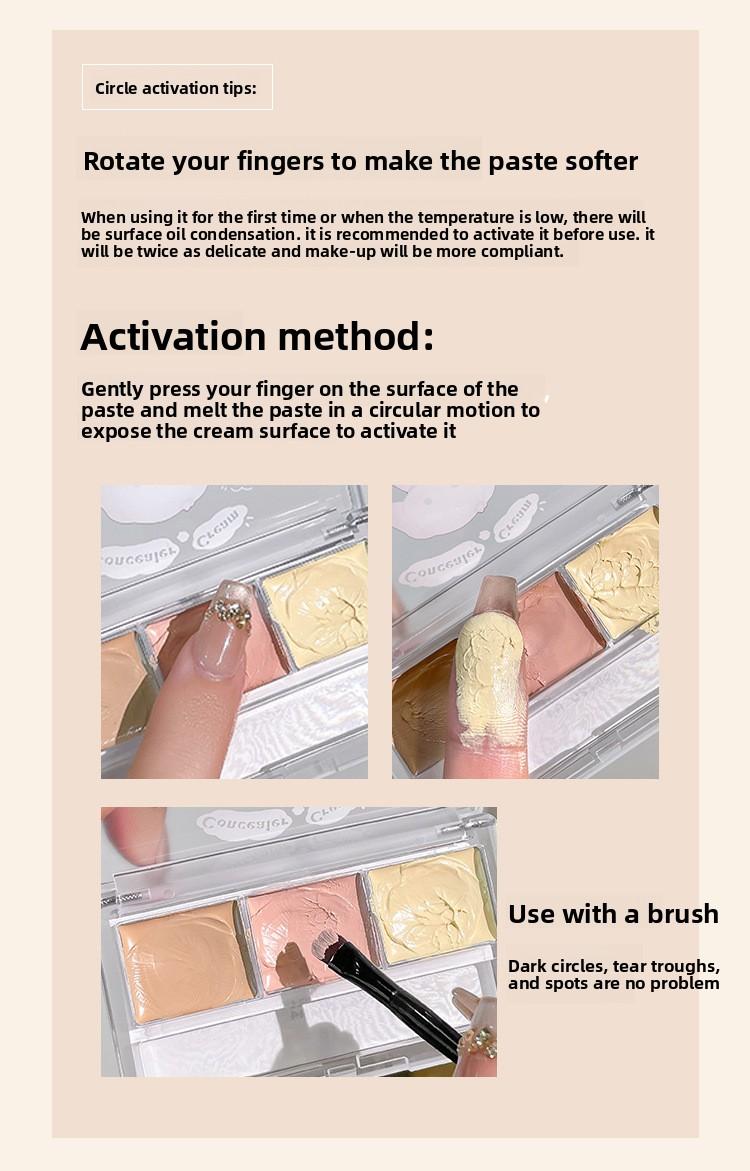 Circle activation tips:

Rotate your fingers to make the paste softer

When using it for the first time or when the temperature is low, there will be surface oil condensation. it is recommended to activate it before use. it will be twice as delicate and make-up will be more compliant.

Activation method:

Gently press your finger on the surface of the paste and melt the paste in a circular motion to expose the cream surface to activate it

Concealer Cream

Concealer Cream

Concealer Cream

Use with a brush

Dark circles, tear troughs, and spots are no problem