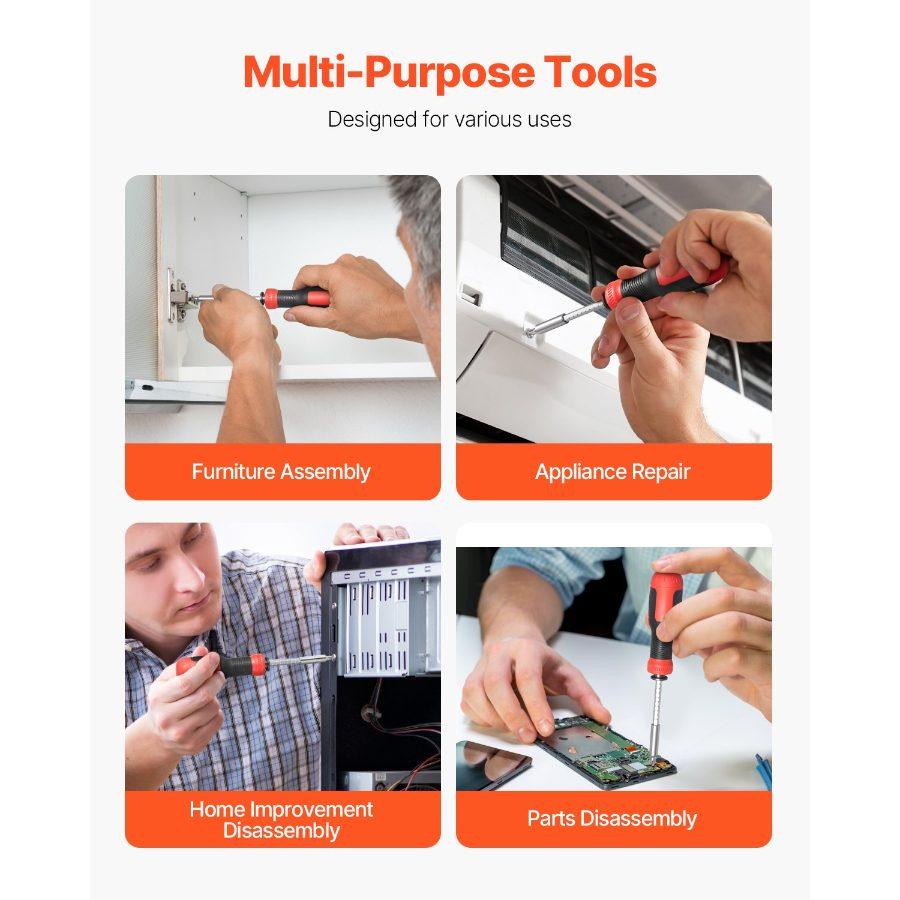 Multi-Purpose Tools

Designed for various uses

Furniture Assembly

Appliance Repair

Home Improvement Disassembly

Parts Disassembly