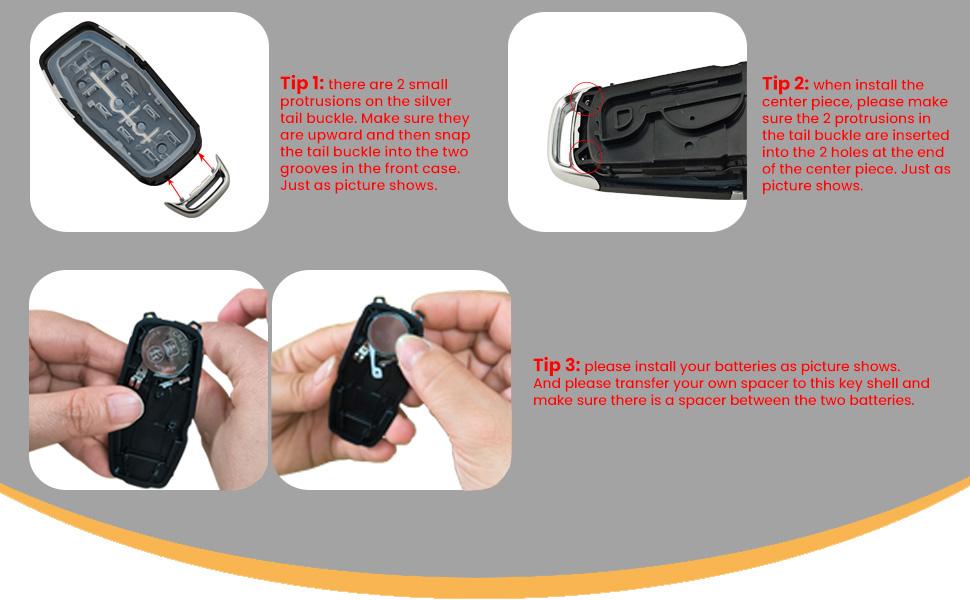 Tip 1: there are 2 small protrusions on the silver tail buckle. Make sure they are upward and then snap the tail buckle into the two grooves in the front case. Just as picture shows.

Tip 2: when install the center piece, please make sure the 2 protrusions in the tail buckle are inserted into the 2 holes at the end of the center piece. Just as picture shows.

Tip 3: please install your batteries as picture shows. And please transfer your own spacer to this key shell and make sure there is a spacer between the two batteries.