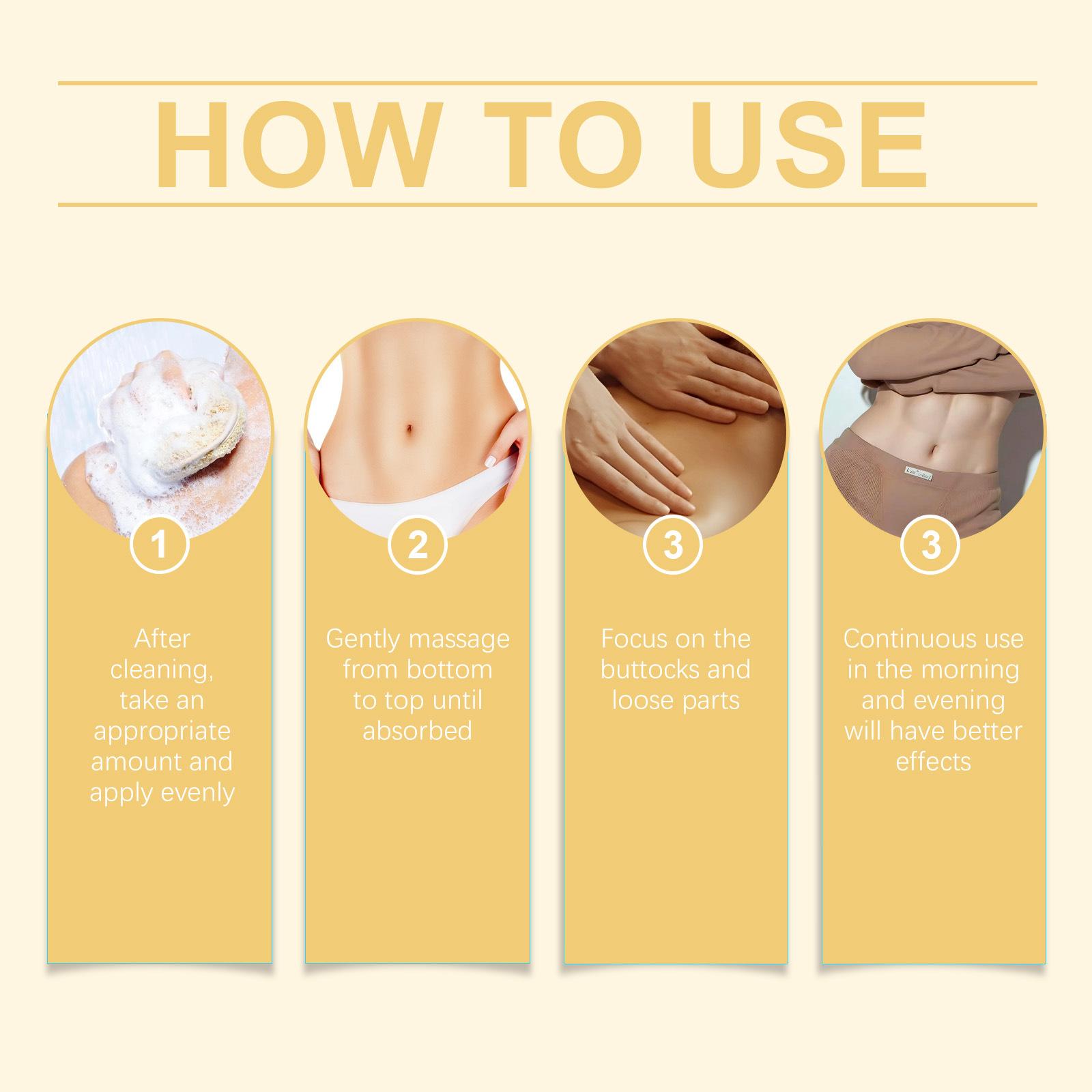 HOW TO USE

1

After cleaning, take an appropriate amount and apply evenly

2

Gently massage from bottom to top until absorbed

3

Focus on the buttocks and loose parts

3

Continuous use in the morning and evening will have better effects