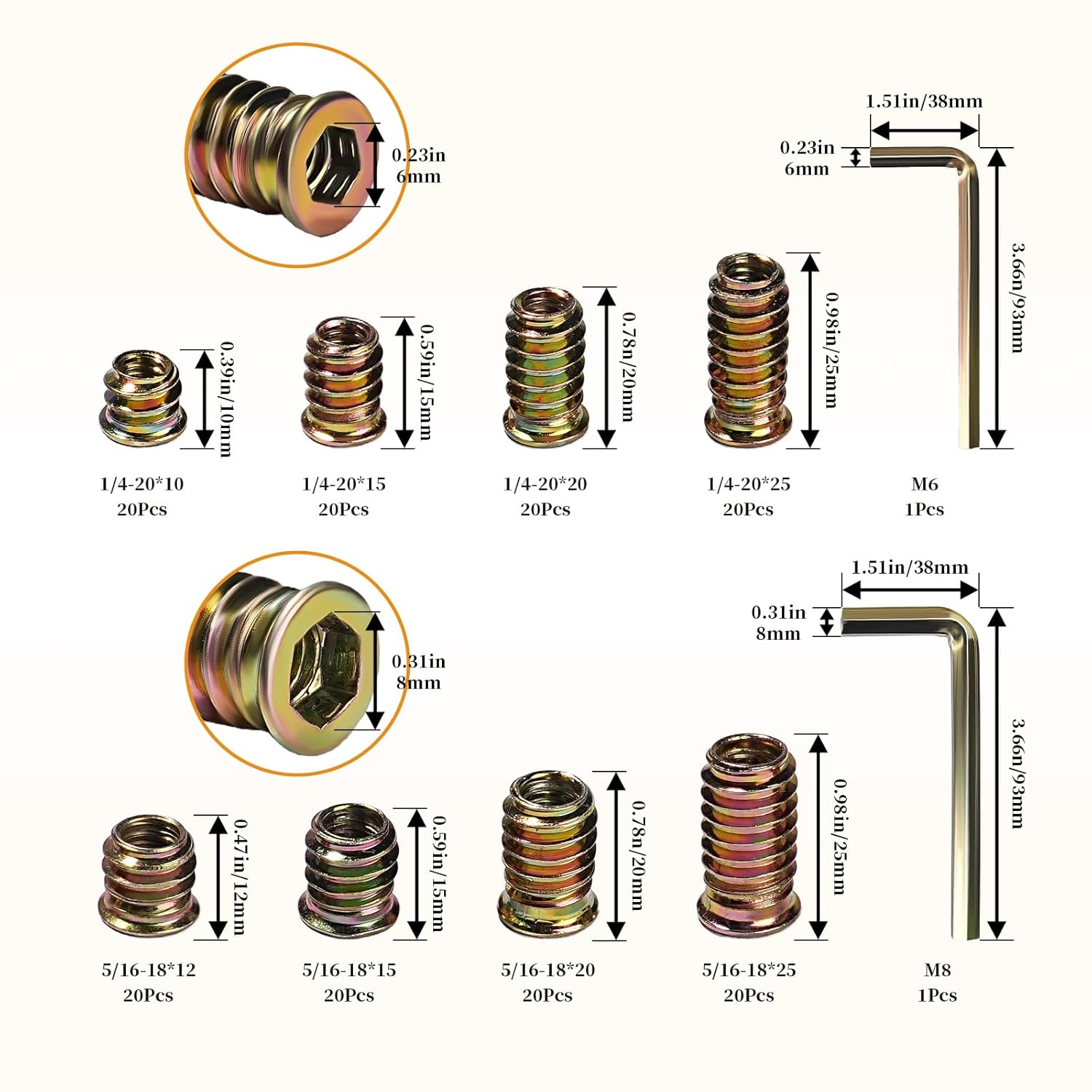 0.23in
6mm

1.51in/38mm

0.23in
6mm

3.66n/93mm

0.39in/10mm

0.59in/15mm

0.78n/20mm

0.98in/25mm

1/4-20*10
20Pcs

1/4-20*15
20Pcs

1/4-20*20
20Pcs

1/4-20*25
20Pcs

M6
1Pcs

0.31in
8mm

1.51in/38mm

0.31in
8mm

3.66n/93mm

0.47in/12mm

0.59in/15mm

0.78n/20mm

0.98in/25mm

5/16-18*12
20Pcs

5/16-18*15
20Pcs

5/16-18*20
20Pcs

5/16-18*25
20Pcs

M8
1Pcs