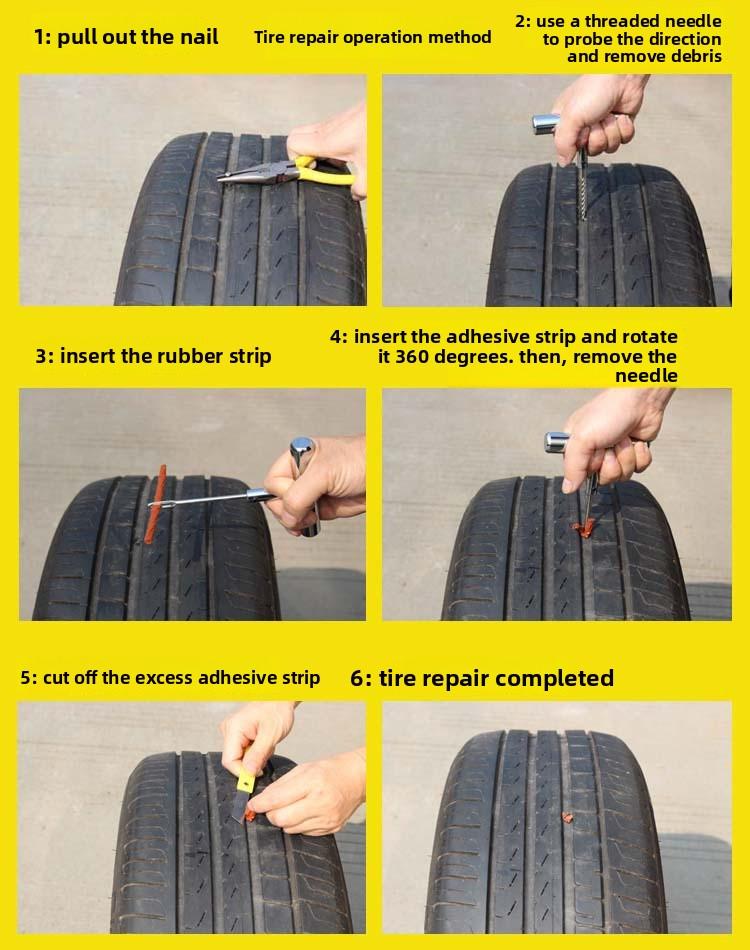 Tire repair operation method

1: pull out the nail

2: use a threaded needle to probe the direction and remove debris

3: insert the rubber strip

4: insert the adhesive strip and rotate it 360 degrees. then, remove the needle

5: cut off the excess adhesive strip

6: tire repair completed