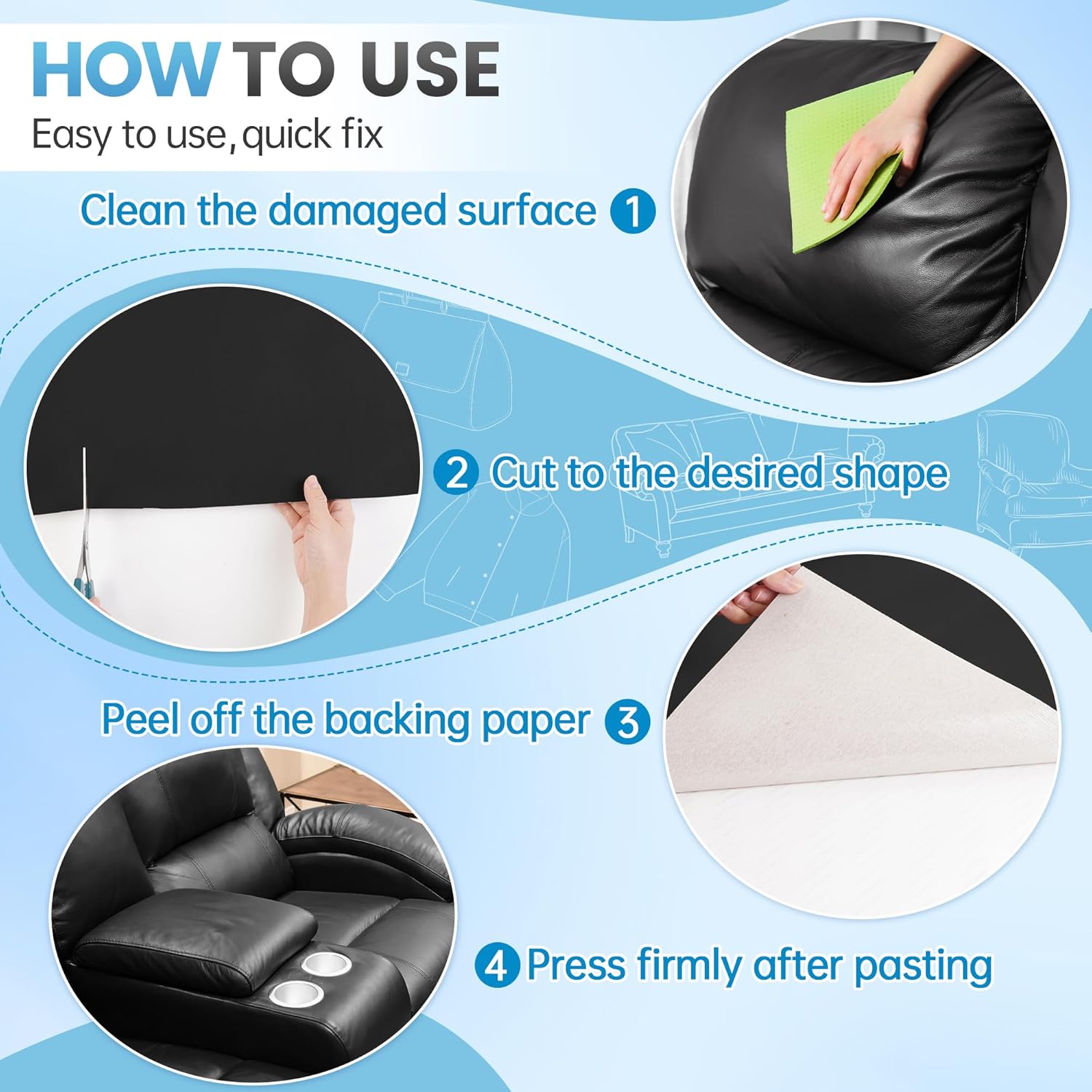 HOW TO USE
Easy to use, quick fix

Clean the damaged surface 1

2 Cut to the desired shape

Peel off the backing paper 3

4 Press firmly after pasting