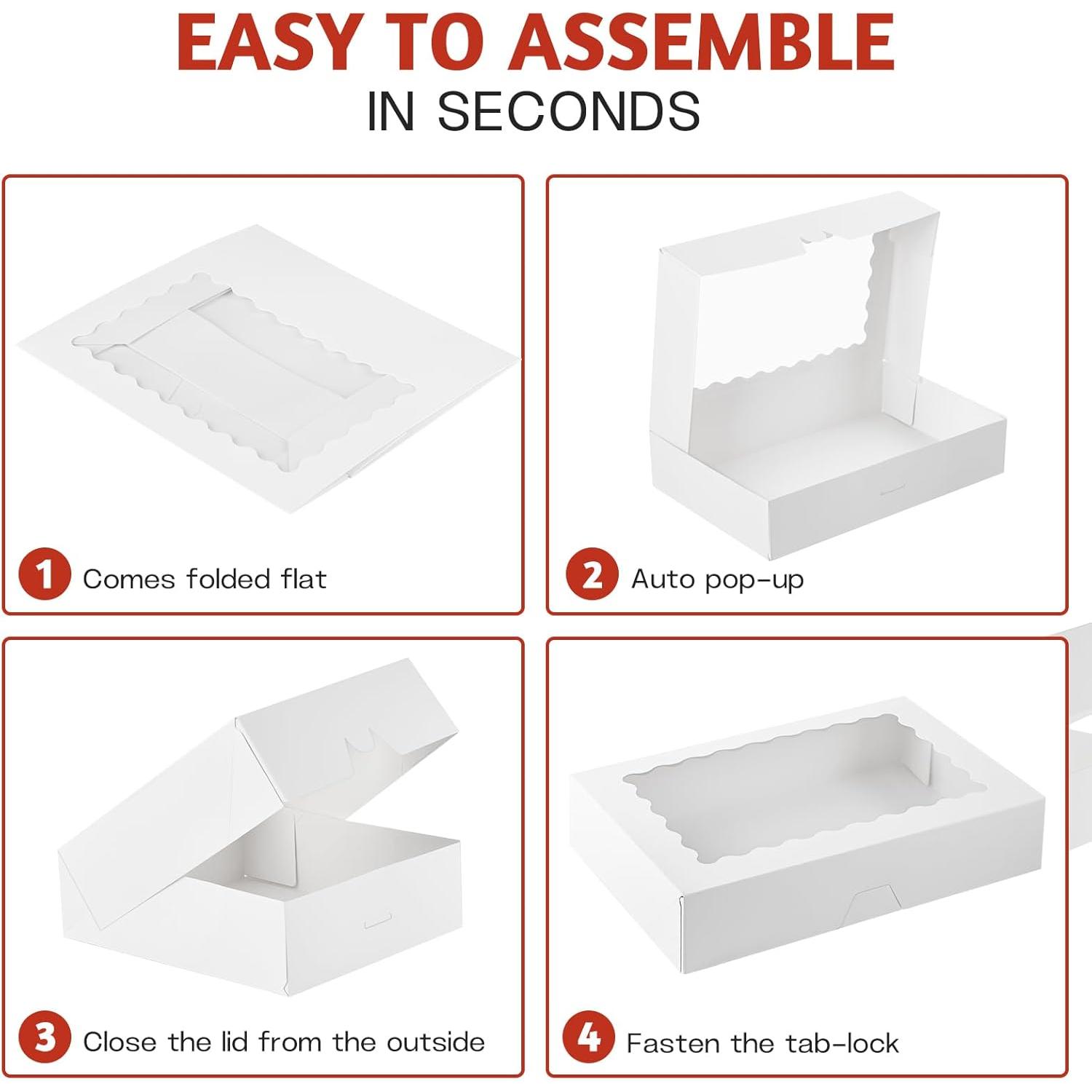 EASY TO ASSEMBLE
IN SECONDS

1 Comes folded flat

2 Auto pop-up

3 Close the lid from the outside

4 Fasten the tab-lock