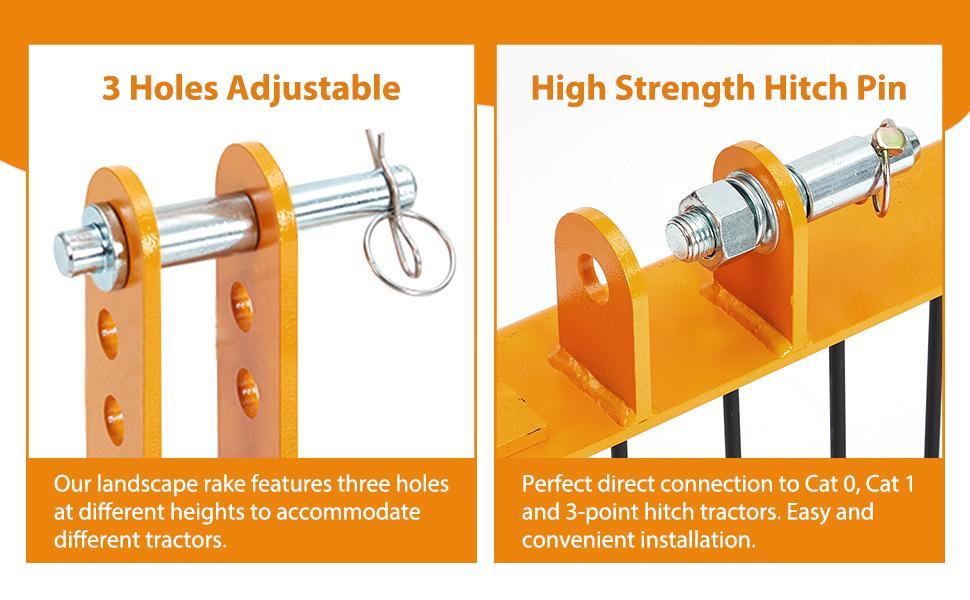 3 Holes Adjustable

Our landscape rake features three holes at different heights to accommodate different tractors.

High Strength Hitch Pin

Perfect direct connection to Cat 0, Cat 1 and 3-point hitch tractors. Easy and convenient installation.