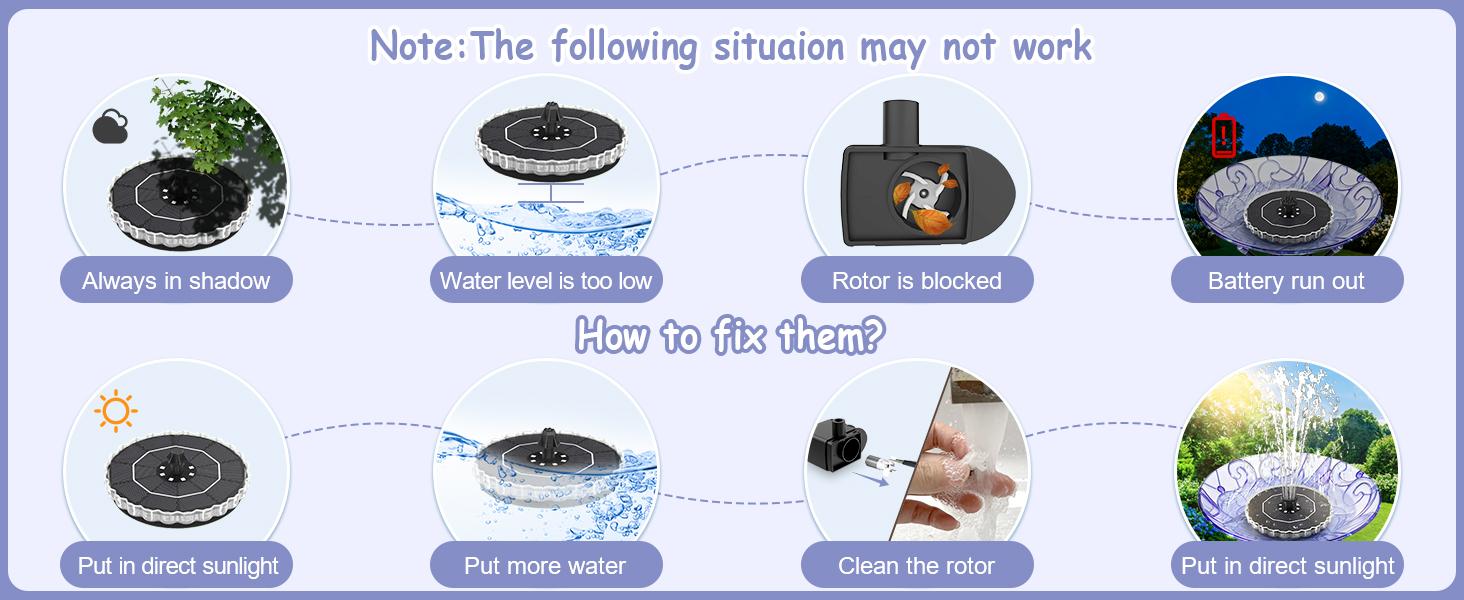 Note:The following situaion may not work

Always in shadow

Water level is too low

Rotor is blocked

Battery run out

How to fix them?

Put in direct sunlight

Put more water

Clean the rotor

Put in direct sunlight