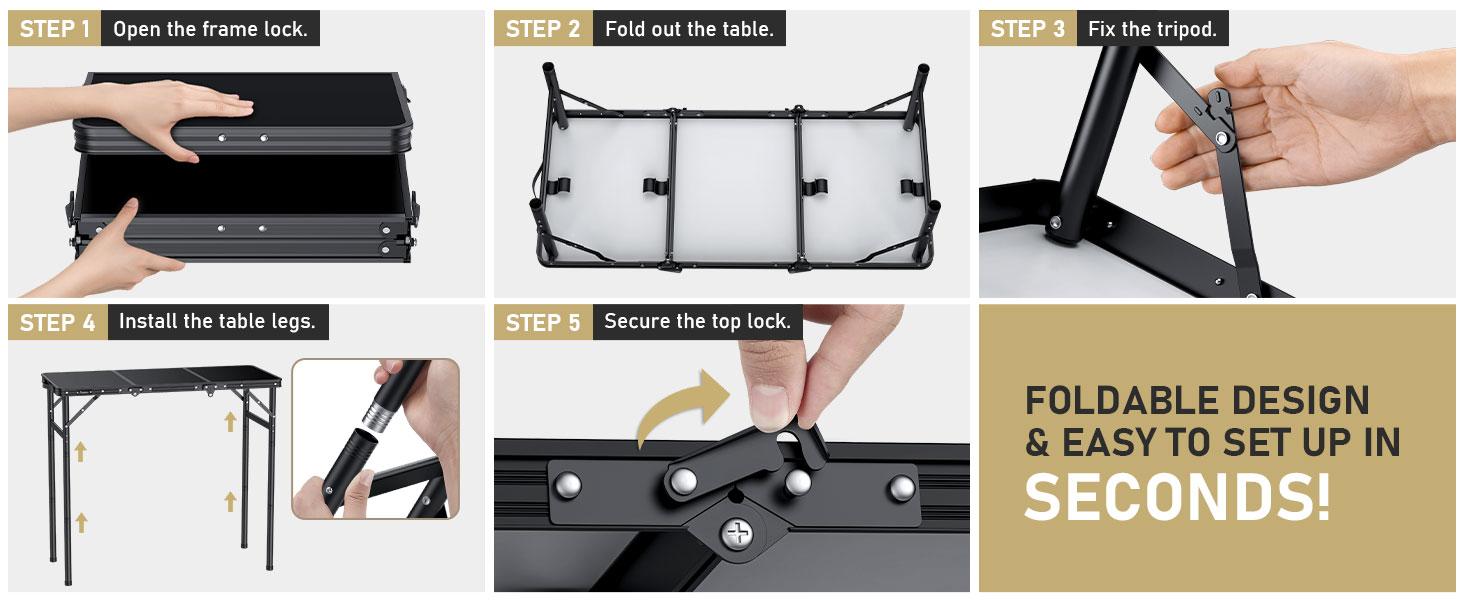 STEP 1 Open the frame lock.

STEP 2 Fold out the table.

STEP 3 Fix the tripod.

STEP 4 Install the table legs.

STEP 5 Secure the top lock.

FOLDABLE DESIGN & EASY TO SET UP IN SECONDS!