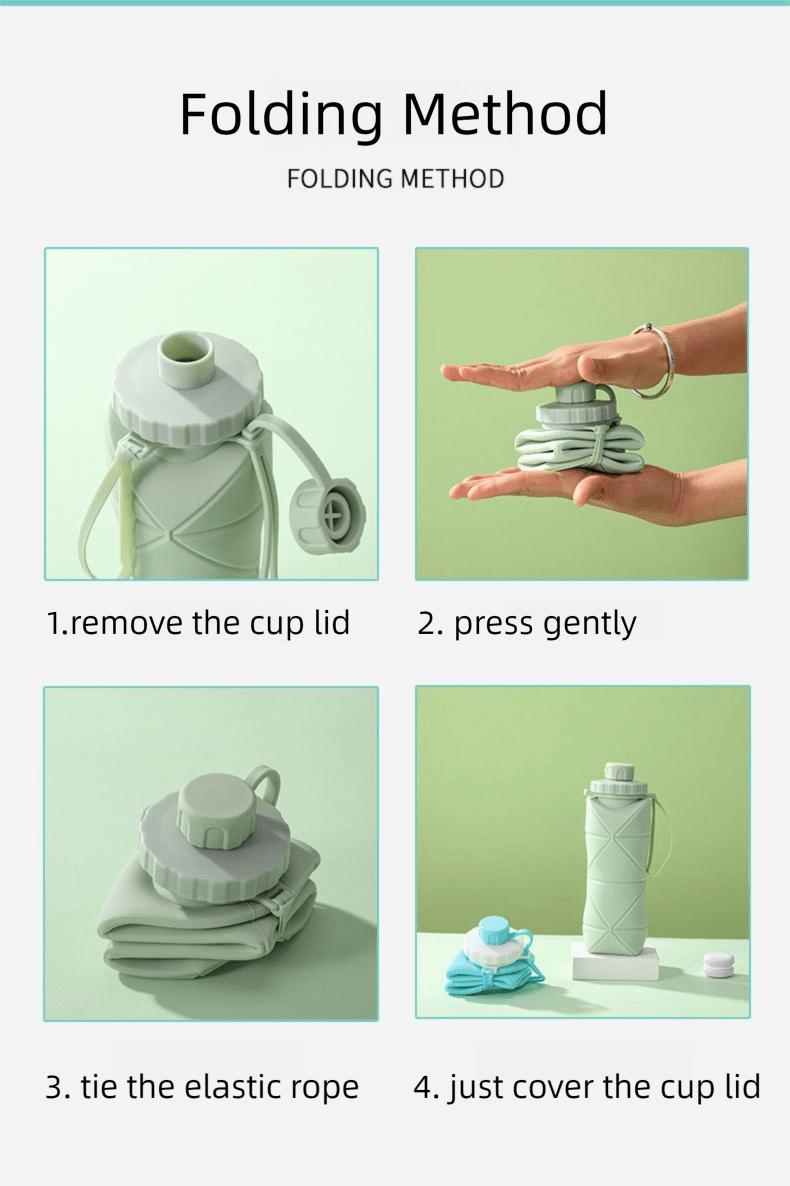 Folding Method

FOLDING METHOD

1.remove the cup lid

2. press gently

3. tie the elastic rope

4. just cover the cup lid