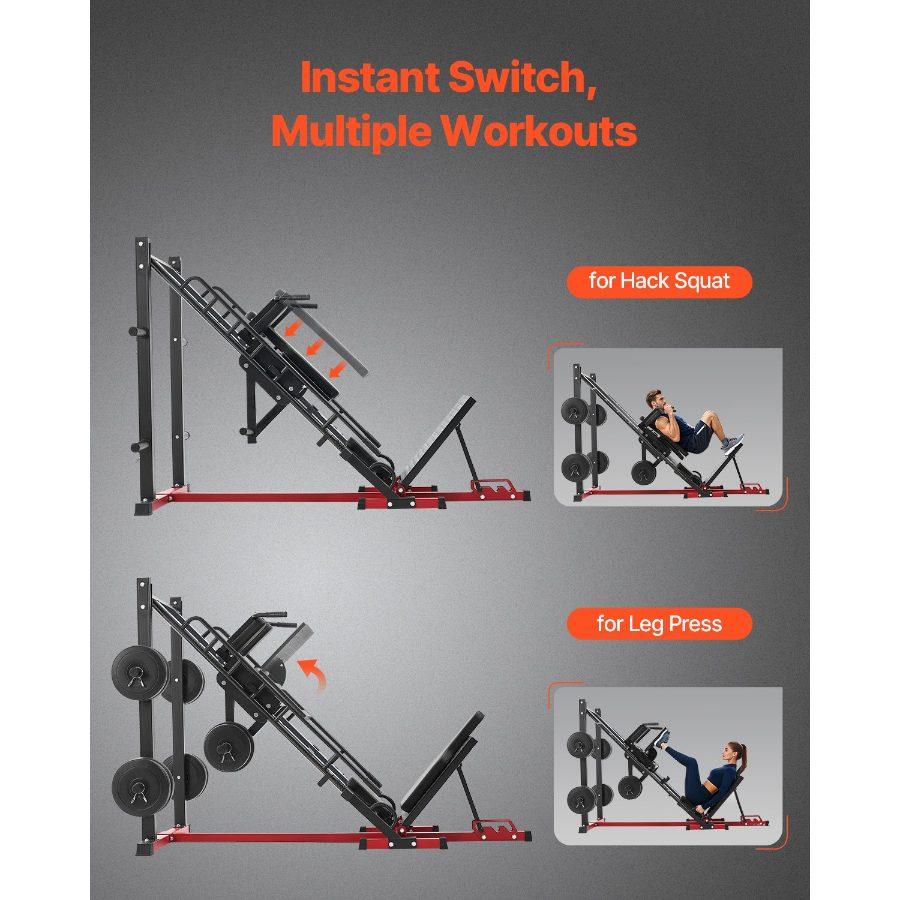 Instant Switch,
Multiple Workouts

for Hack Squat

for Leg Press