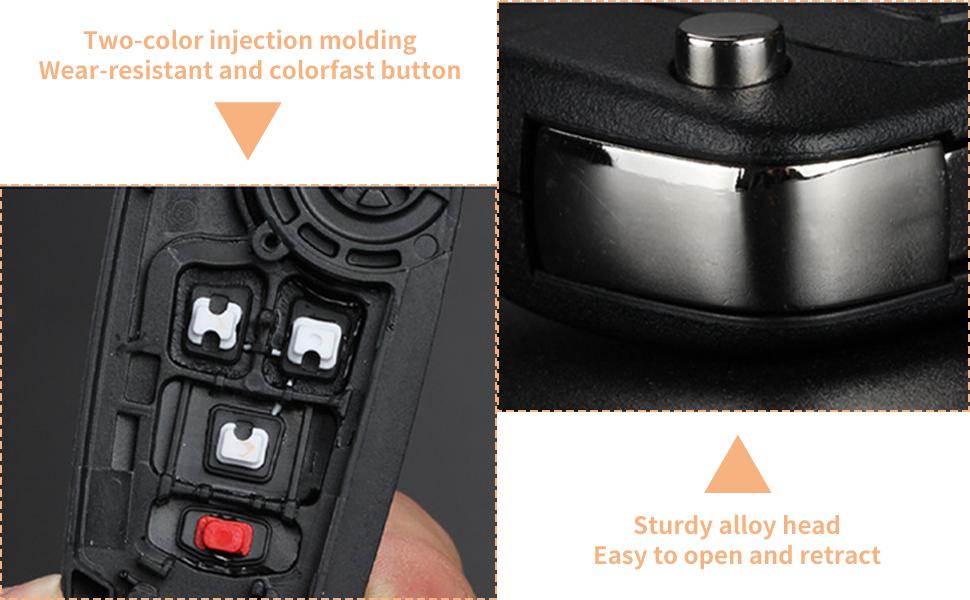 Two-color injection molding
Wear-resistant and colorfast button

Sturdy alloy head
Easy to open and retract