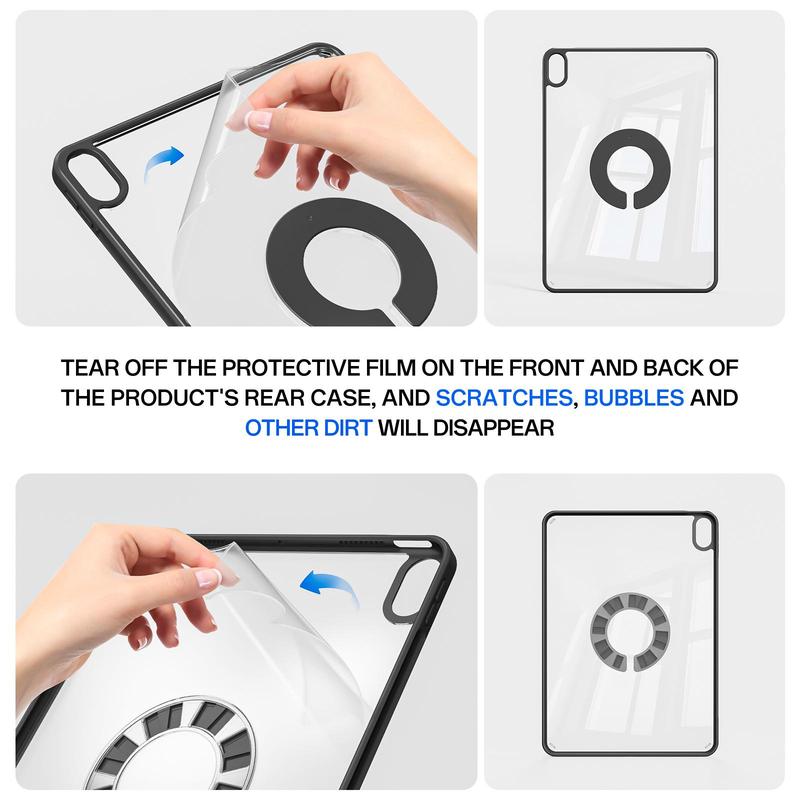 TEAR OFF THE PROTECTIVE FILM ON THE FRONT AND BACK OF THE PRODUCT'S REAR CASE, AND SCRATCHES, BUBBLES AND OTHER DIRT WILL DISAPPEAR