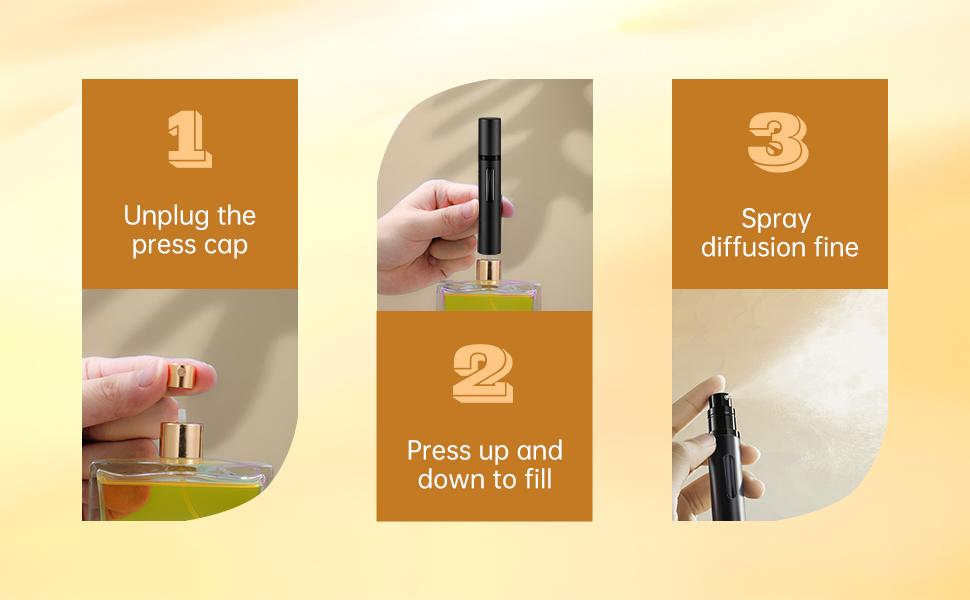 1

Unplug the press cap

2

Press up and down to fill

3

Spray diffusion fine