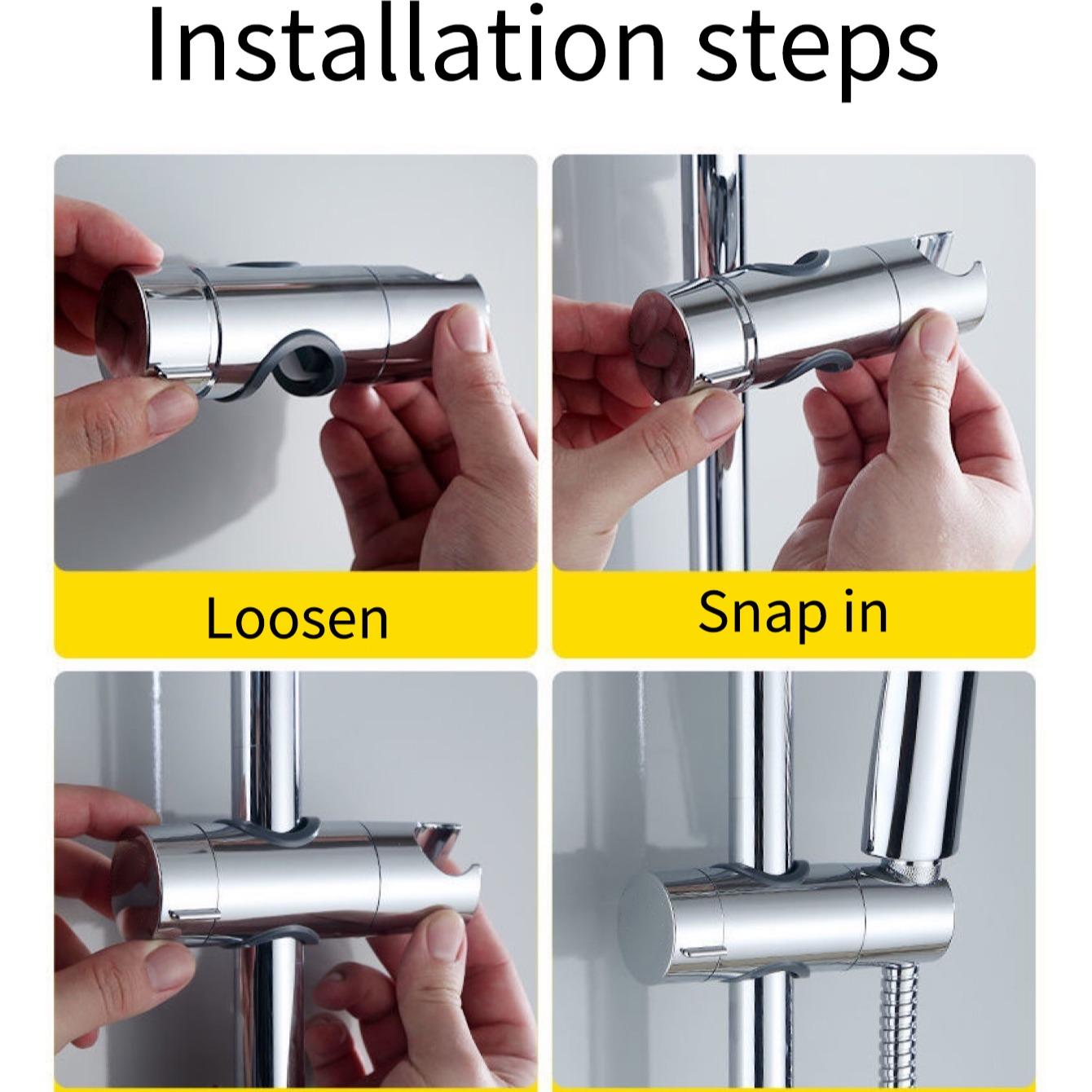 Installation steps

Loosen

Snap in