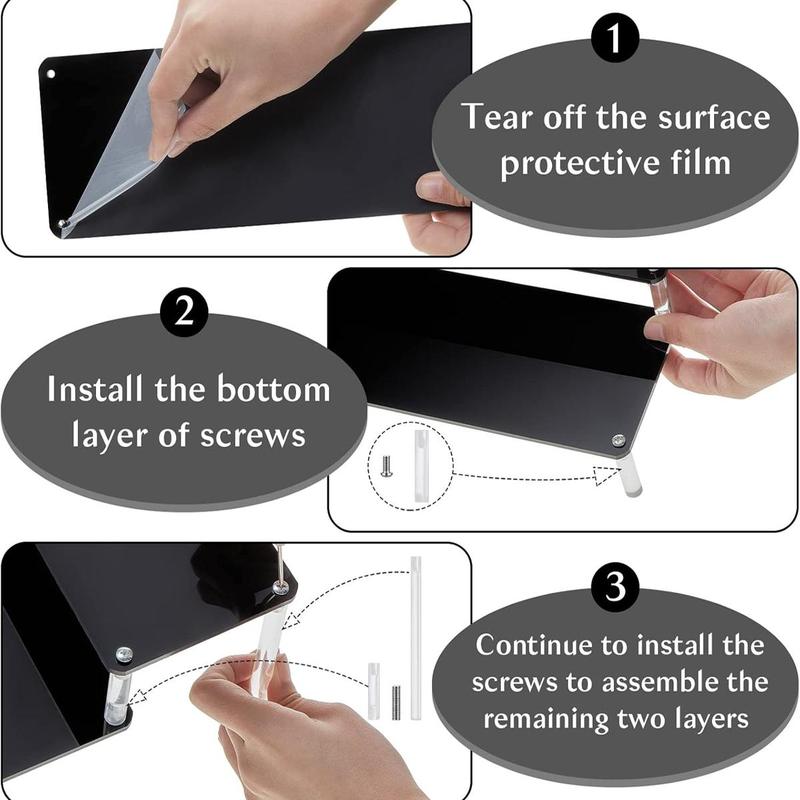 1

Tear off the surface protective film

2

Install the bottom layer of screws

3

Continue to install the screws to assemble the remaining two layers