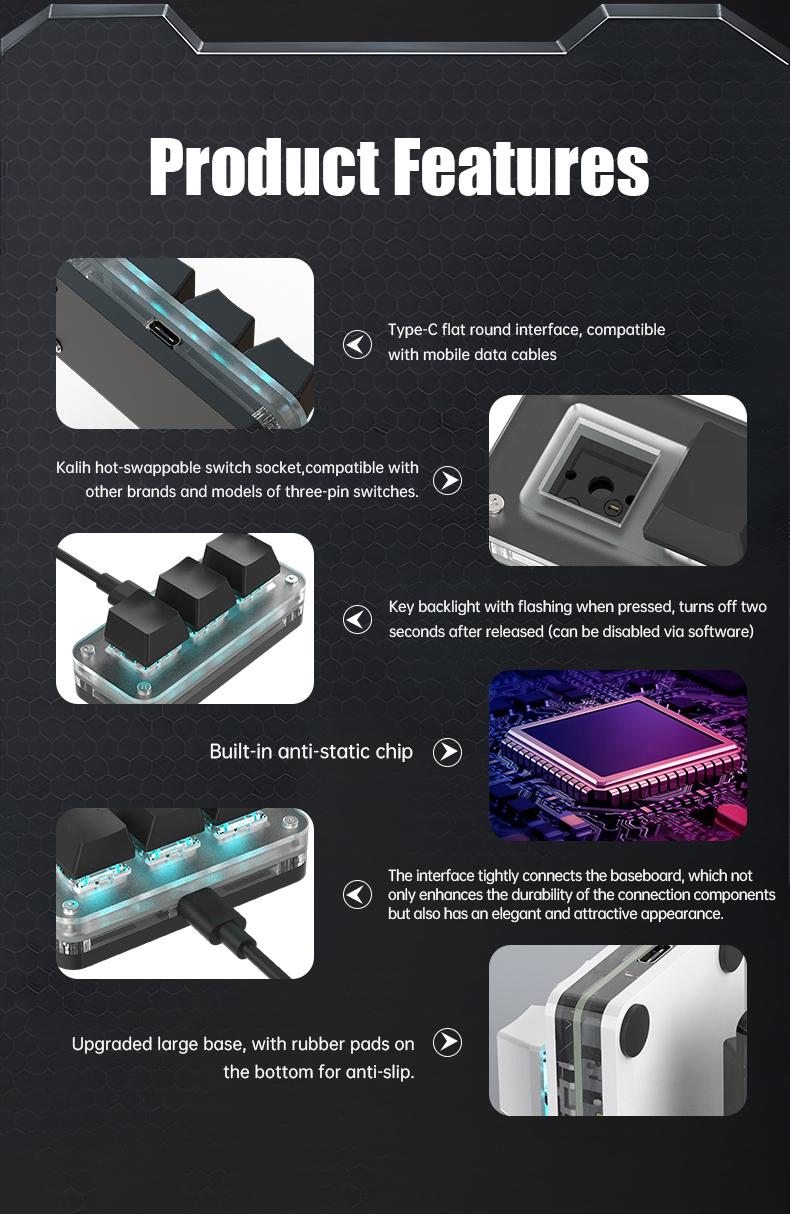 Product Features

Type-C flat round interface, compatible with mobile data cables

Kalih hot-swappable switch socket,compatible with other brands and models of three-pin switches.

Key backlight with flashing when pressed, turns off two seconds after released (can be disabled via software)

Built-in anti-static chip

The interface tightly connects the baseboard, which not only enhances the durability of the connection components but also has an elegant and attractive appearance.

Upgraded large base, with rubber pads on the bottom for anti-slip.