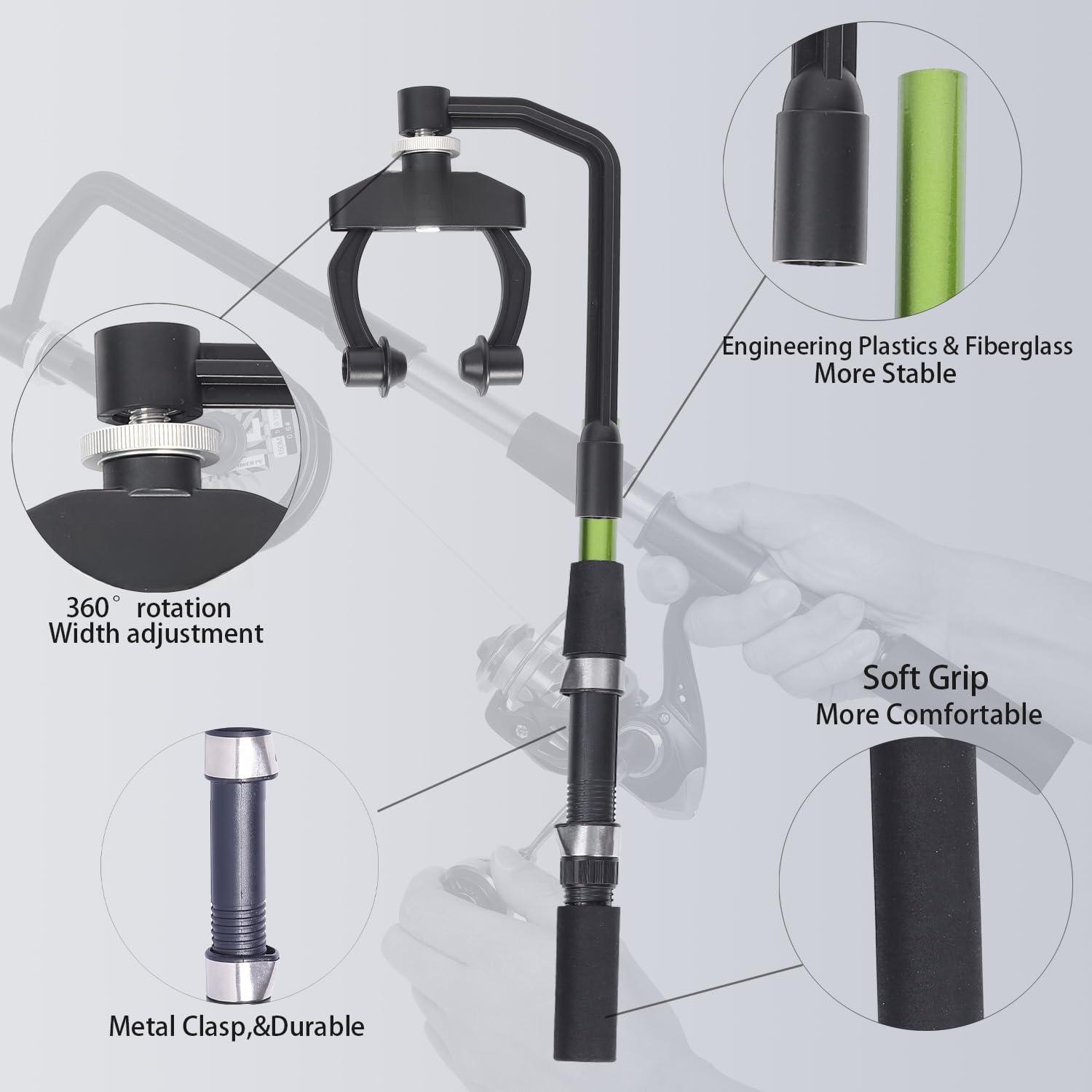 Engineering Plastics & Fiberglass
More Stable

360° rotation
Width adjustment

Soft Grip
More Comfortable

Metal Clasp,&Durable