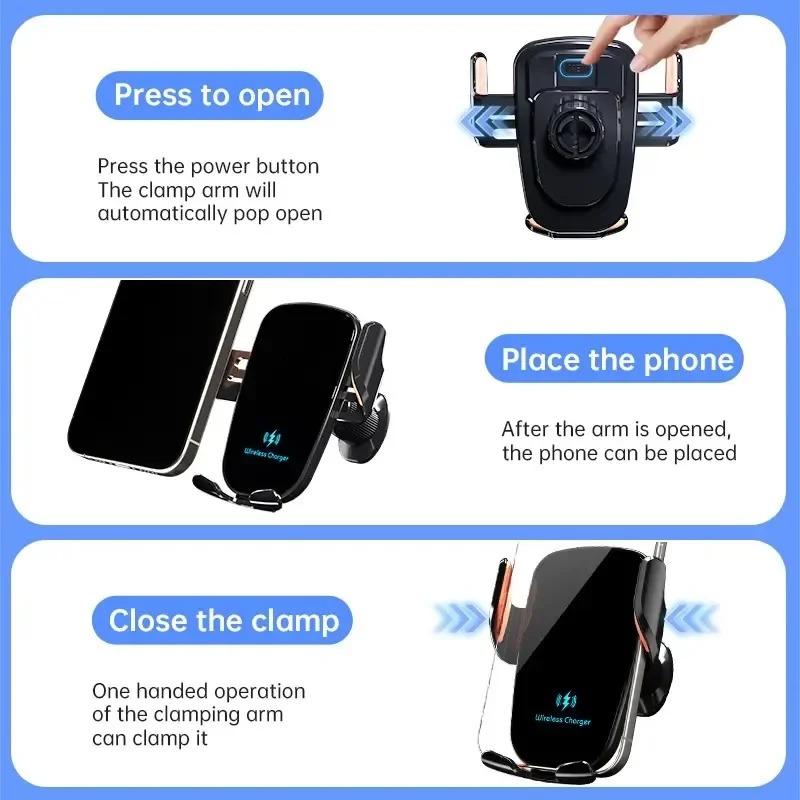 Press to open

Press the power button
The clamp arm will
automatically pop open

Wireless Charger

Place the phone

After the arm is opened,
the phone can be placed

Close the clamp

One handed operation
of the clamping arm
can clamp it

Wireless Charger