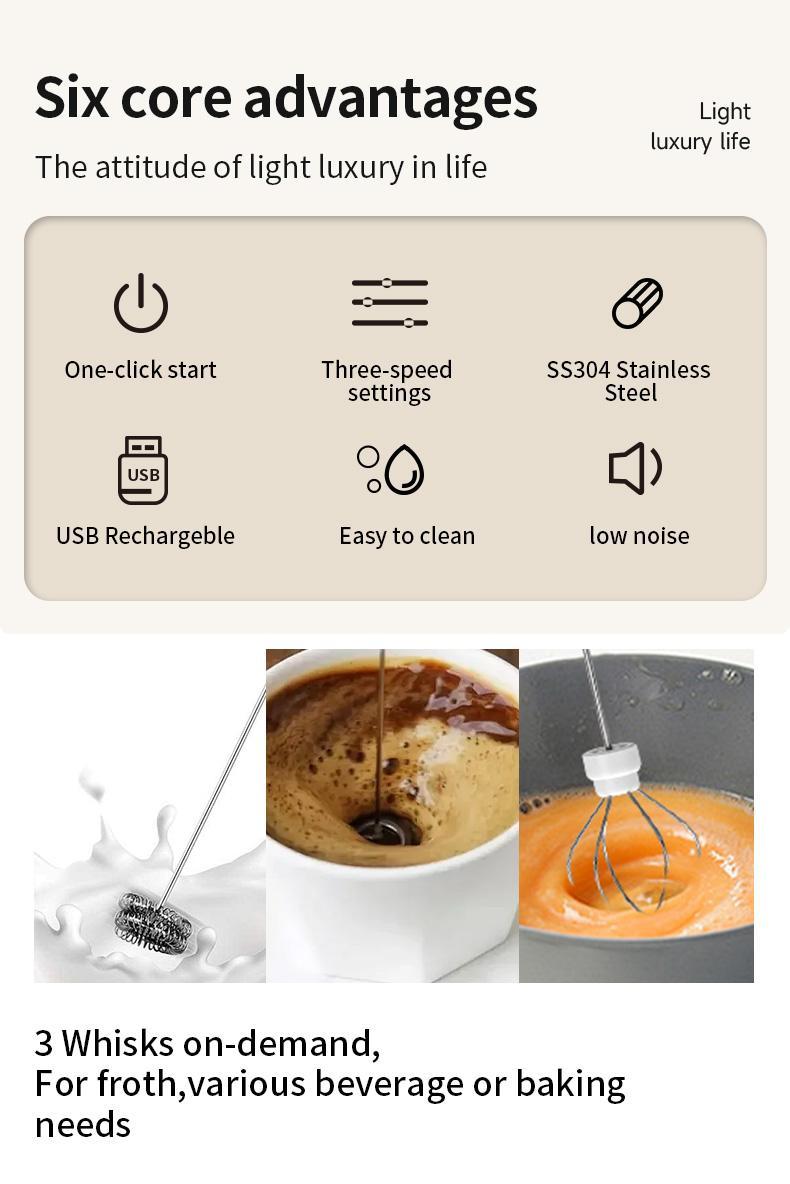 Six core advantages

Light luxury life

The attitude of light luxury in life

One-click start

Three-speed settings

SS304 Stainless Steel

USB

USB Rechargeble

Easy to clean

low noise

3 Whisks on-demand,
For froth,various beverage or baking needs