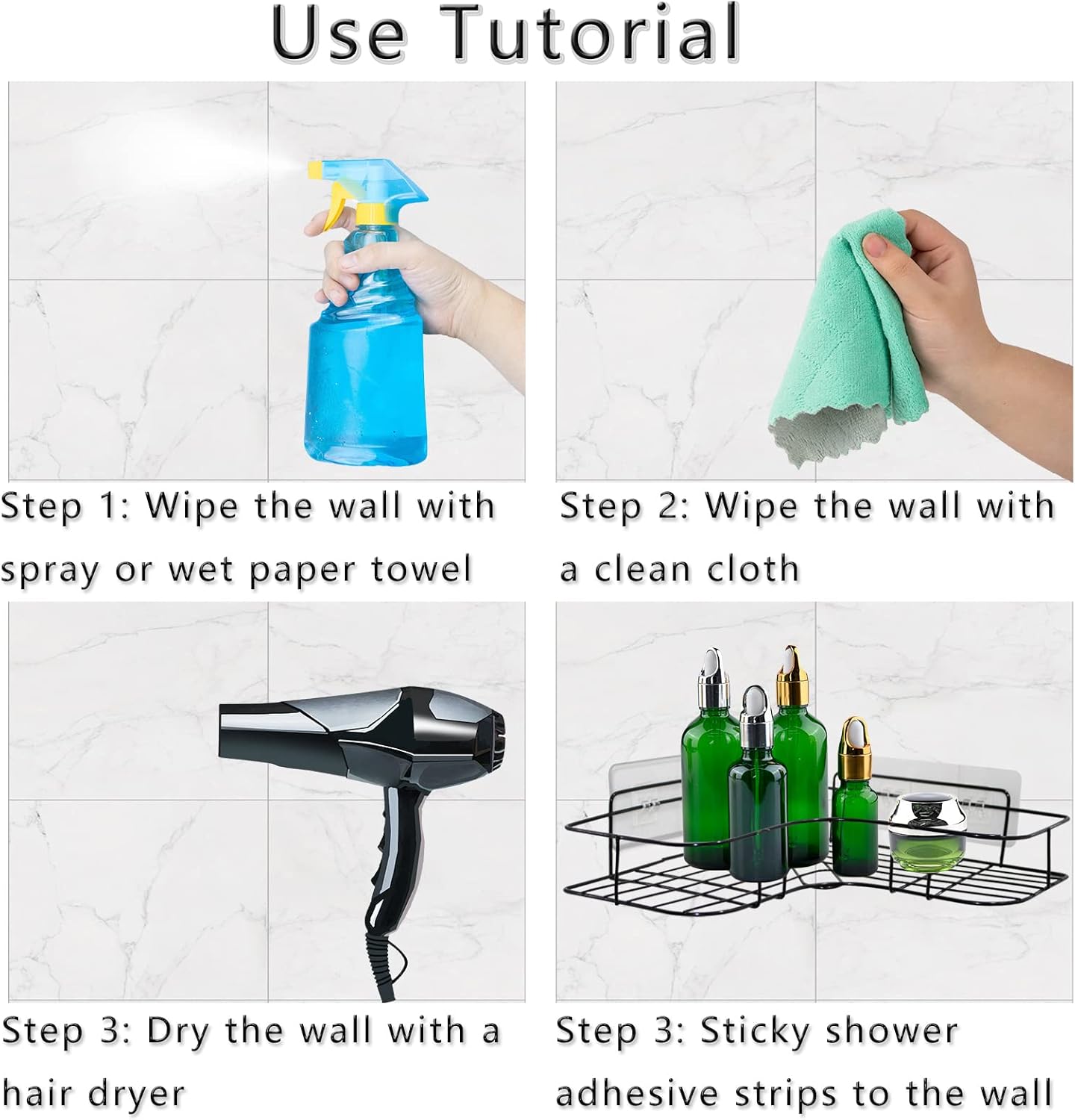 Use Tutorial

Step 1: Wipe the wall with spray or wet paper towel

Step 2: Wipe the wall with a clean cloth

Step 3: Dry the wall with a hair dryer

Step 3: Sticky shower adhesive strips to the wall