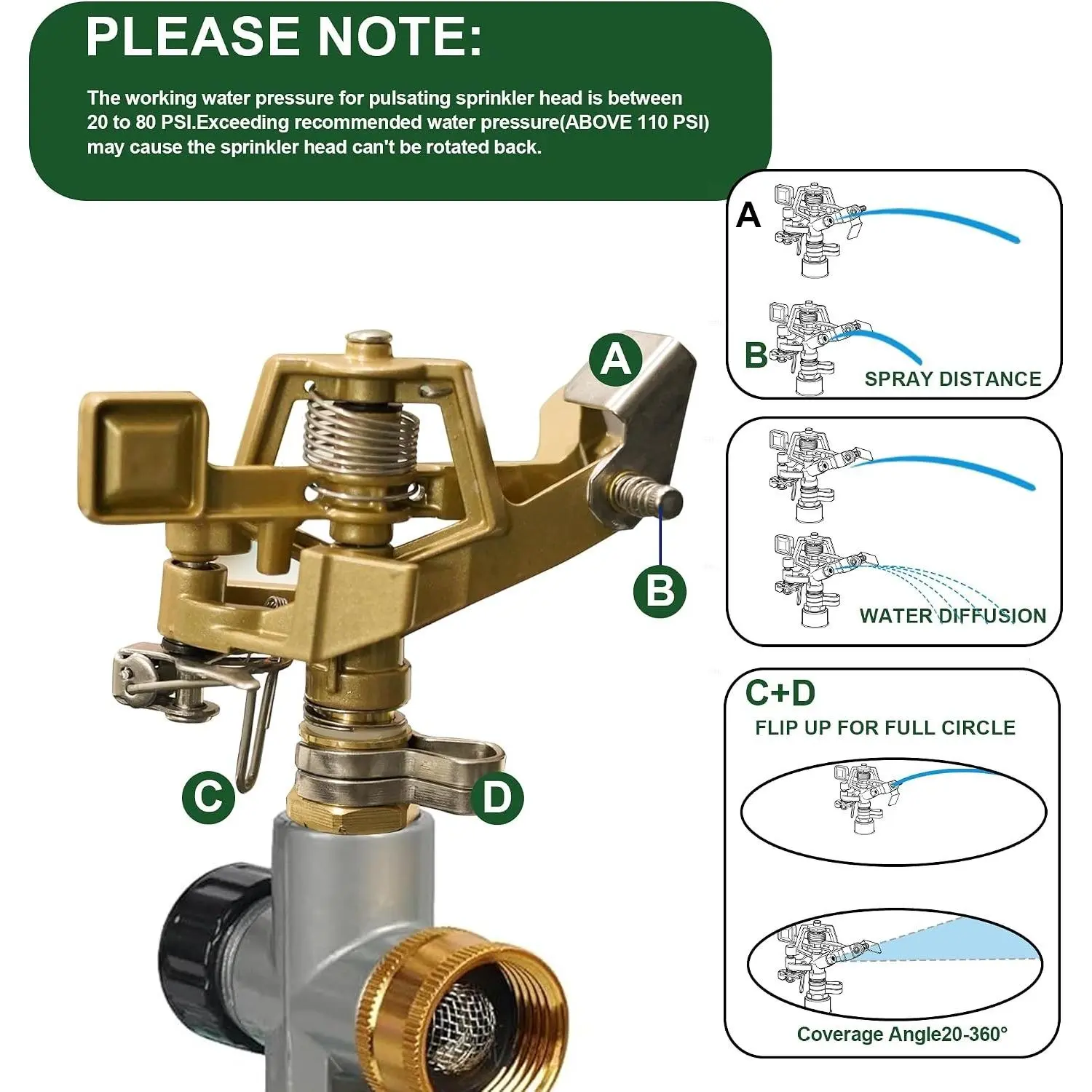 PLEASE NOTE:

The working water pressure for pulsating sprinkler head is between 20 to 80 PSI.Exceeding recommended water pressure(ABOVE 110 PSI) may cause the sprinkler head can't be rotated back.

A

B

C

D

A

B

SPRAY DISTANCE

WATER DIFFUSION

C+D

FLIP UP FOR FULL CIRCLE

Coverage Angle20-360°