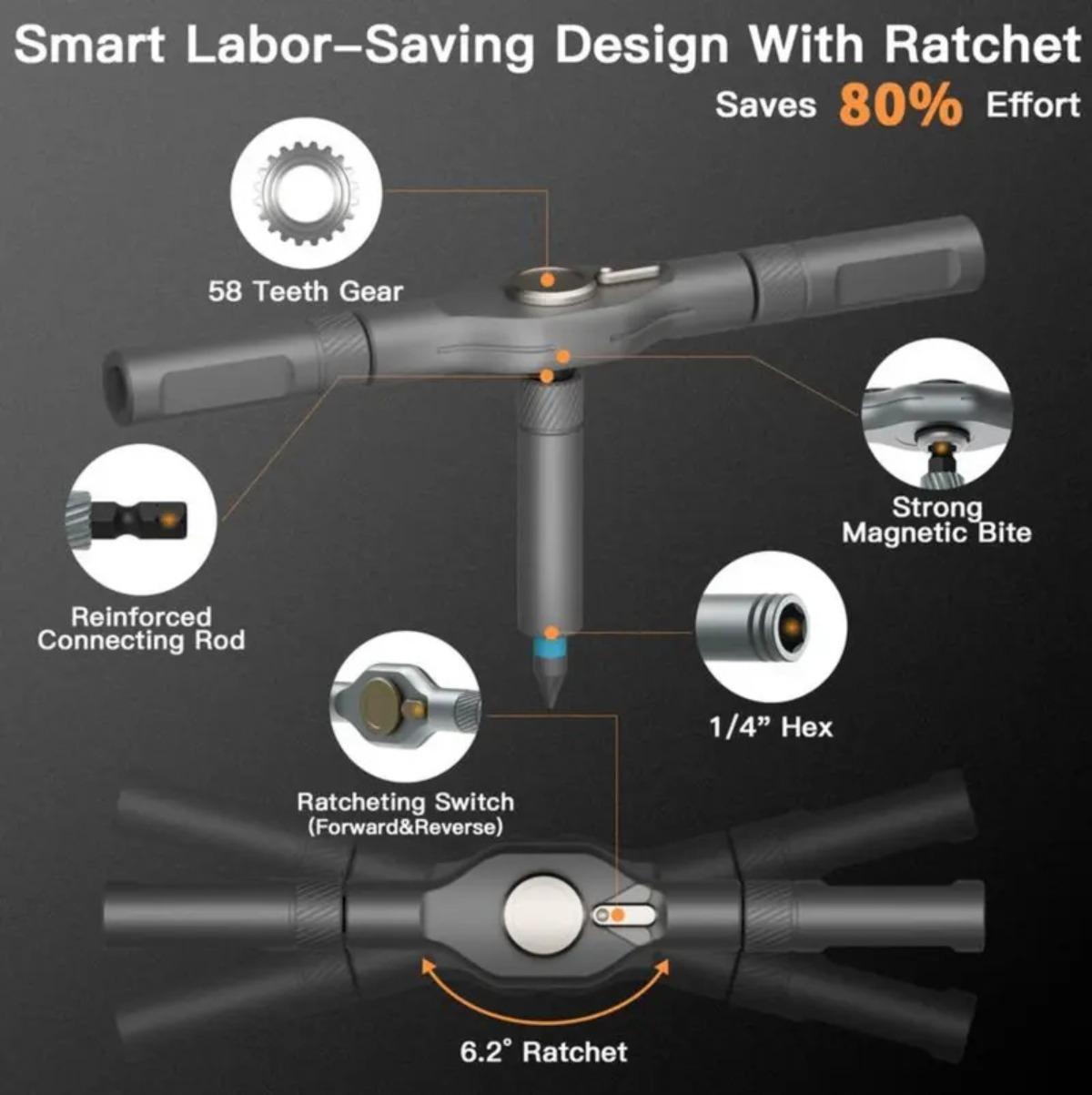 Smart Labor–Saving Design With Ratchet

Saves 80% Effort

58 Teeth Gear

Strong Magnetic Bite

Reinforced Connecting Rod

1/4" Hex

Ratcheting Switch (Forward&Reverse)

6.2° Ratchet