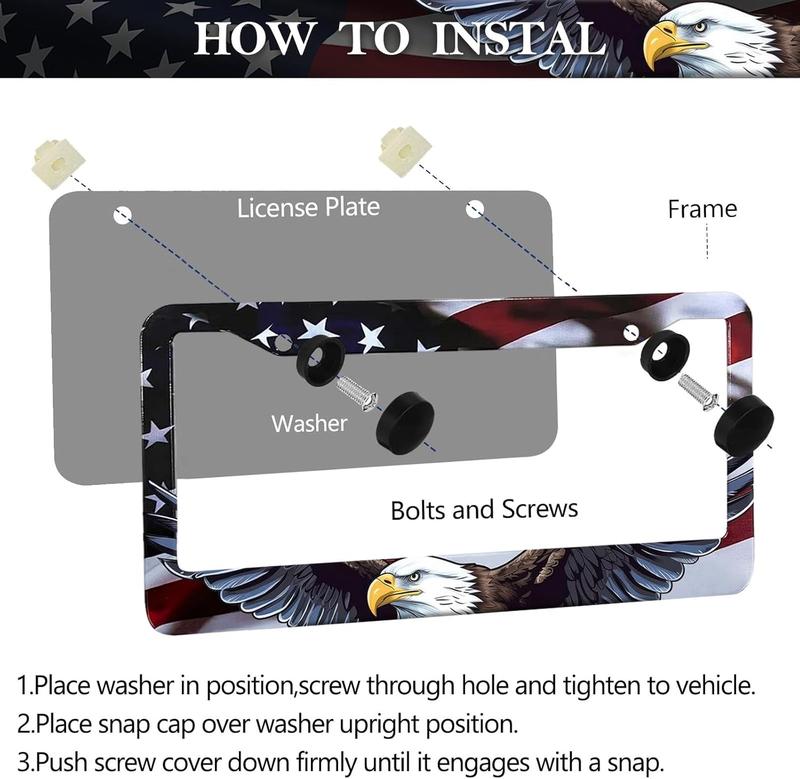 HOW TO INSTAL

License Plate

Frame

Washer

Bolts and Screws

1.Place washer in position,screw through hole and tighten to vehicle.
2.Place snap cap over washer upright position.
3.Push screw cover down firmly until it engages with a snap.