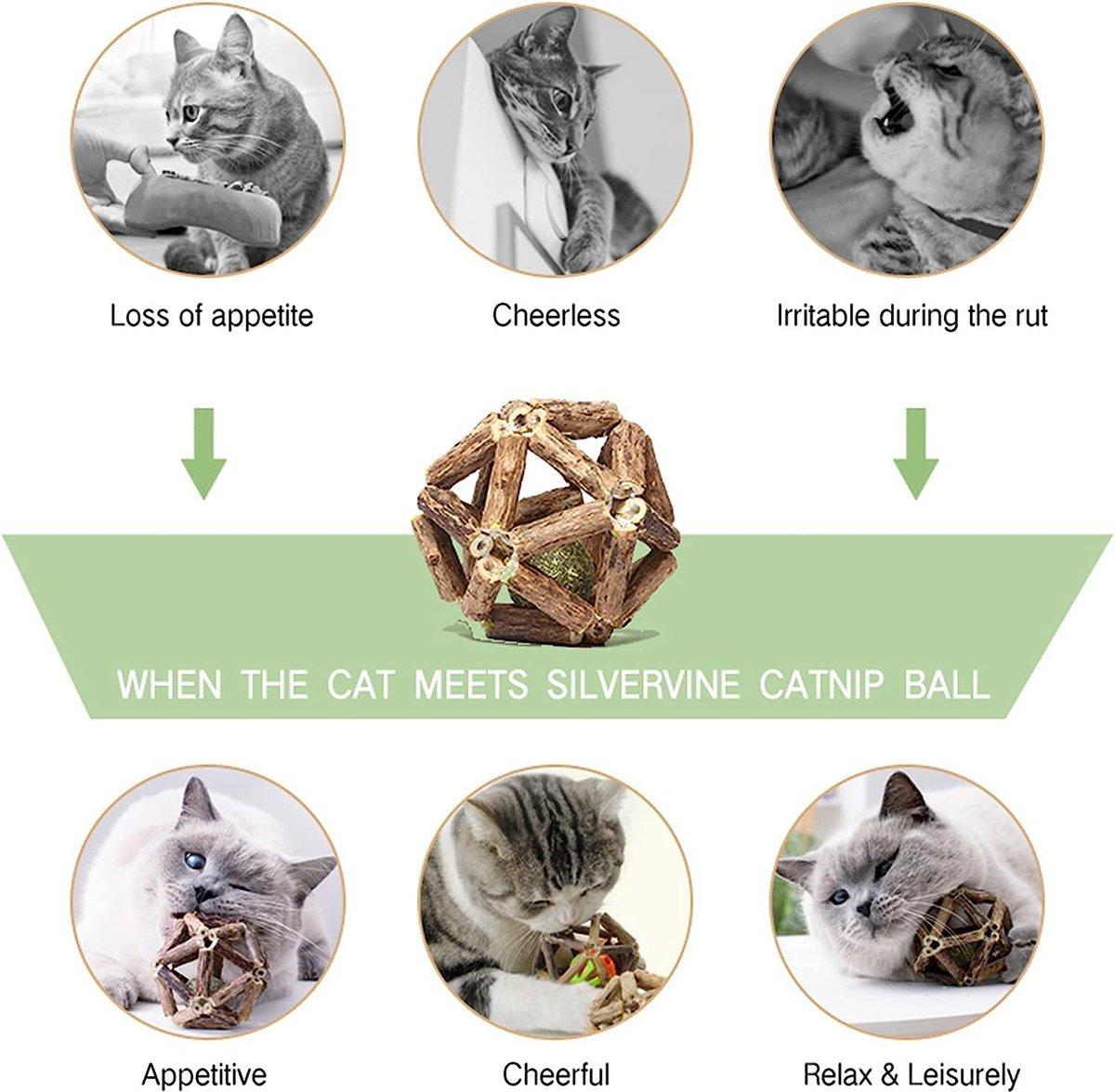 Loss of appetite

Cheerless

Irritable during the rut

WHEN THE CAT MEETS SILVERVINE CATNIP BALL

Appetitive

Cheerful

Relax & Leisurely