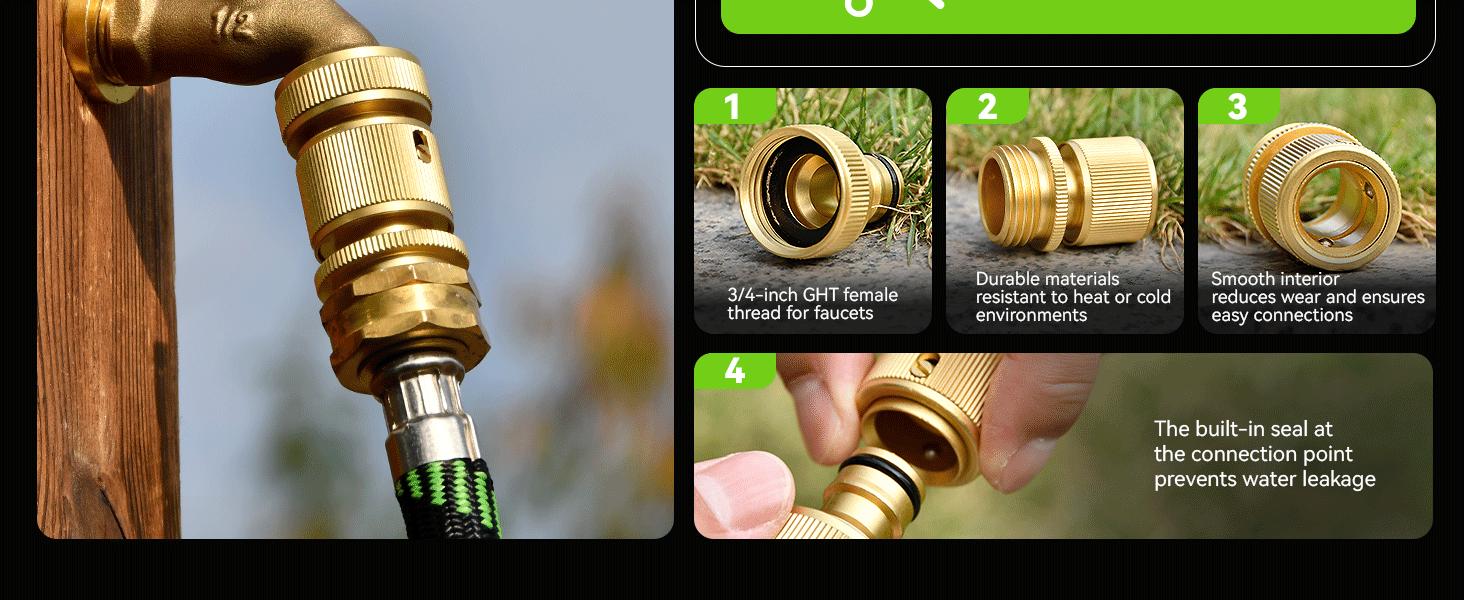 1/2

1

3/4-inch GHT female thread for faucets

2

Durable materials resistant to heat or cold environments

3

Smooth interior reduces wear and ensures easy connections

4

The built-in seal at the connection point prevents water leakage