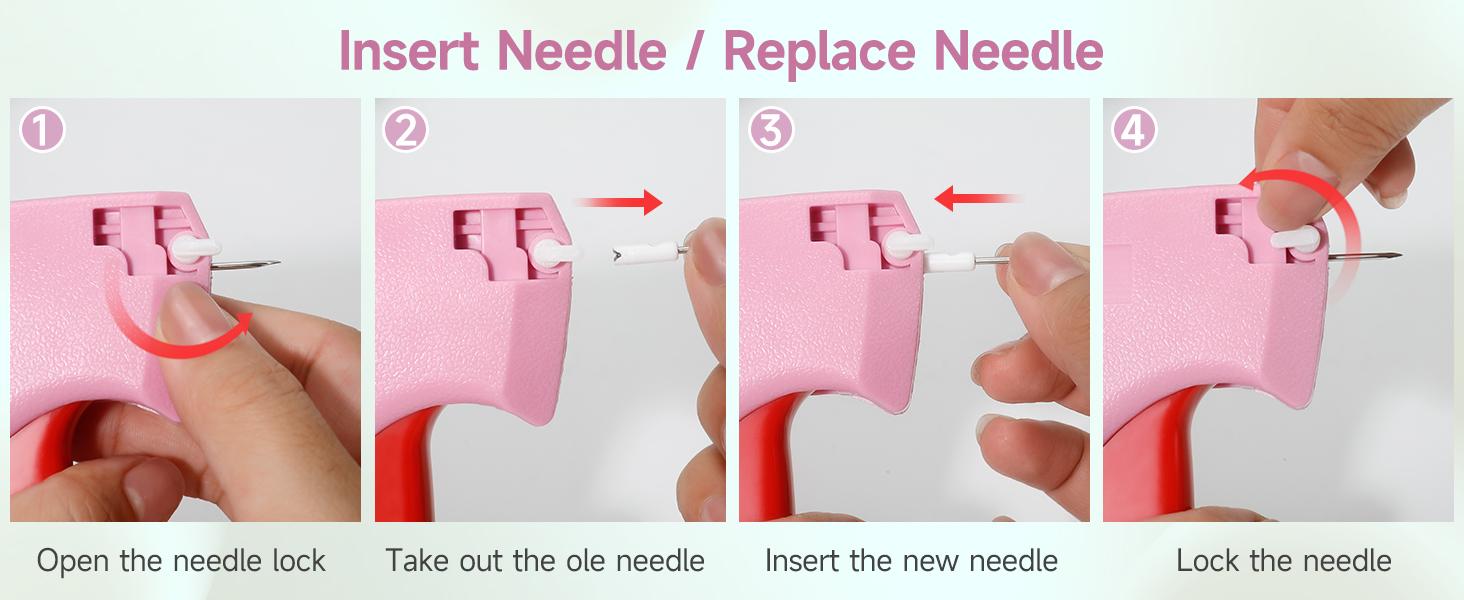 Insert Needle / Replace Needle

1

Open the needle lock

2

Take out the ole needle

3

Insert the new needle

4

Lock the needle