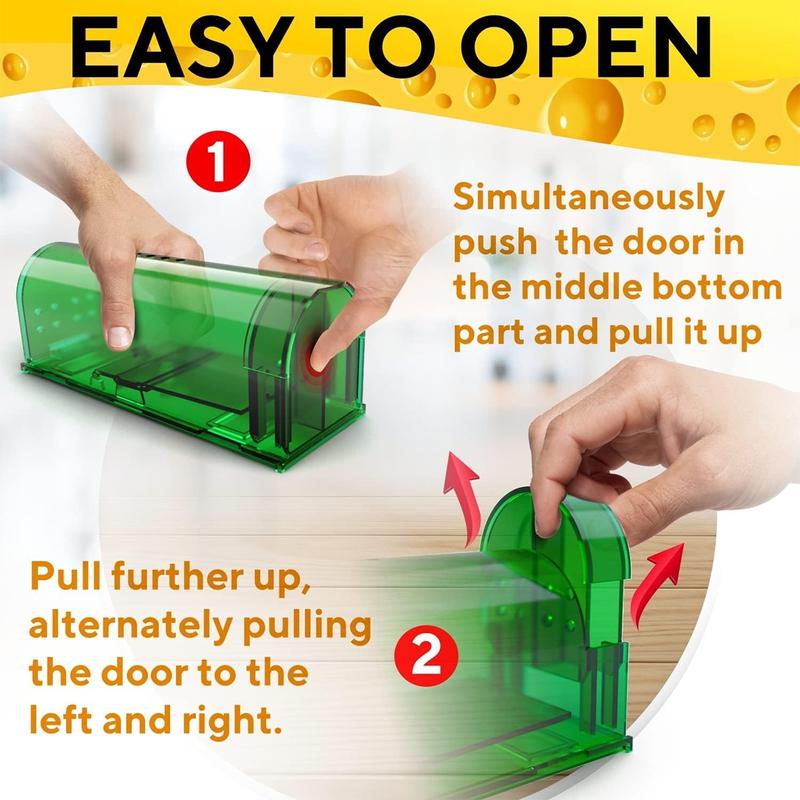 EASY TO OPEN

1

Simultaneously push the door in the middle bottom part and pull it up

Pull further up, alternately pulling the door to the left and right.

2