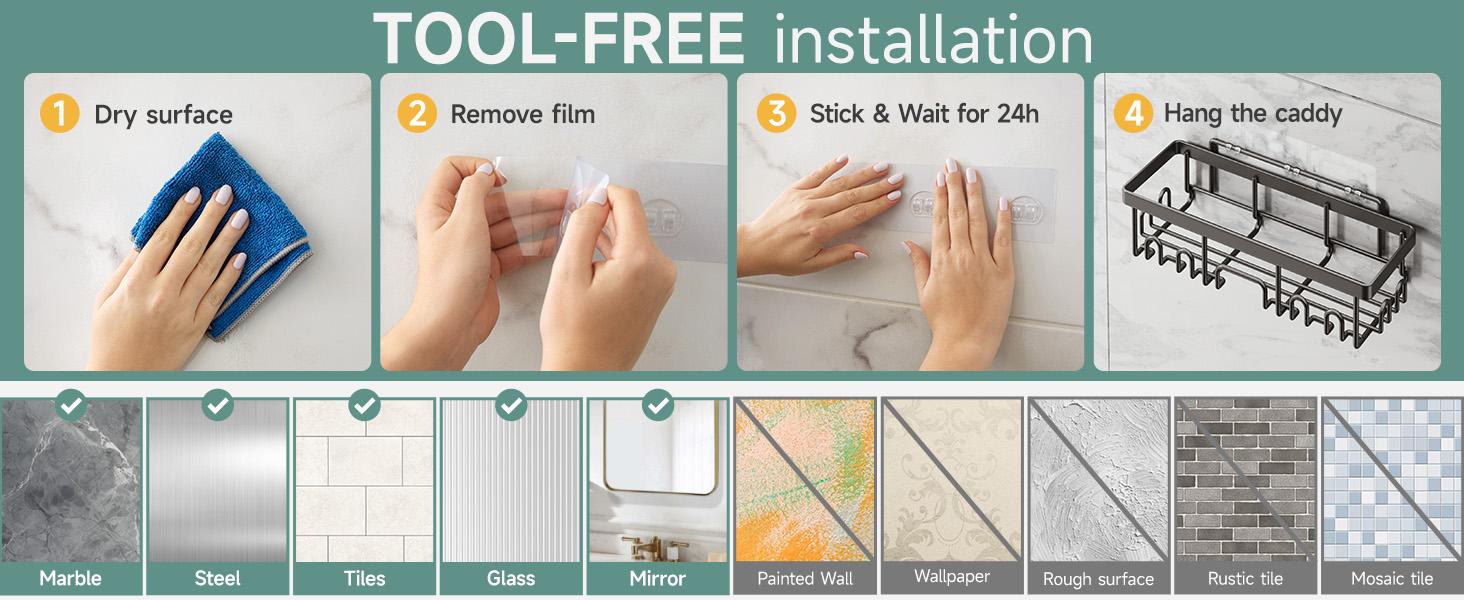 TOOL-FREE installation

1 Dry surface

2 Remove film

3 Stick & Wait for 24h

4 Hang the caddy

Marble

Steel

Tiles

Glass

Mirror

Painted Wall

Wallpaper

Rough surface

Rustic tile

Mosaic tile