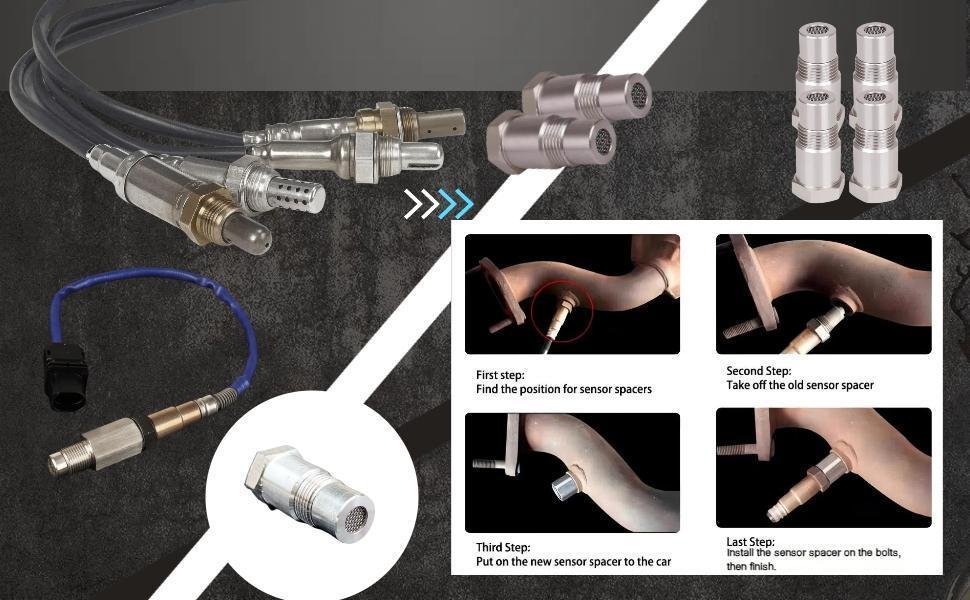 First step:
Find the position for sensor spacers

Second Step:
Take off the old sensor spacer

Third Step:
Put on the new sensor spacer to the car

Last Step:
Install the sensor spacer on the bolts, then finish.