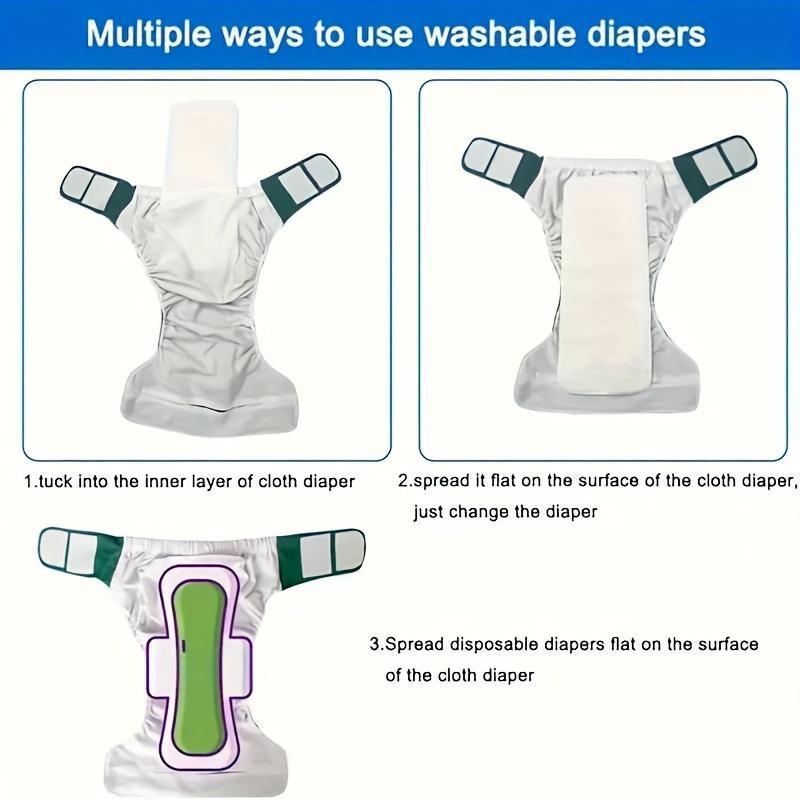 Multiple ways to use washable diapers

1.tuck into the inner layer of cloth diaper

2.spread it flat on the surface of the cloth diaper, just change the diaper

3.Spread disposable diapers flat on the surface of the cloth diaper