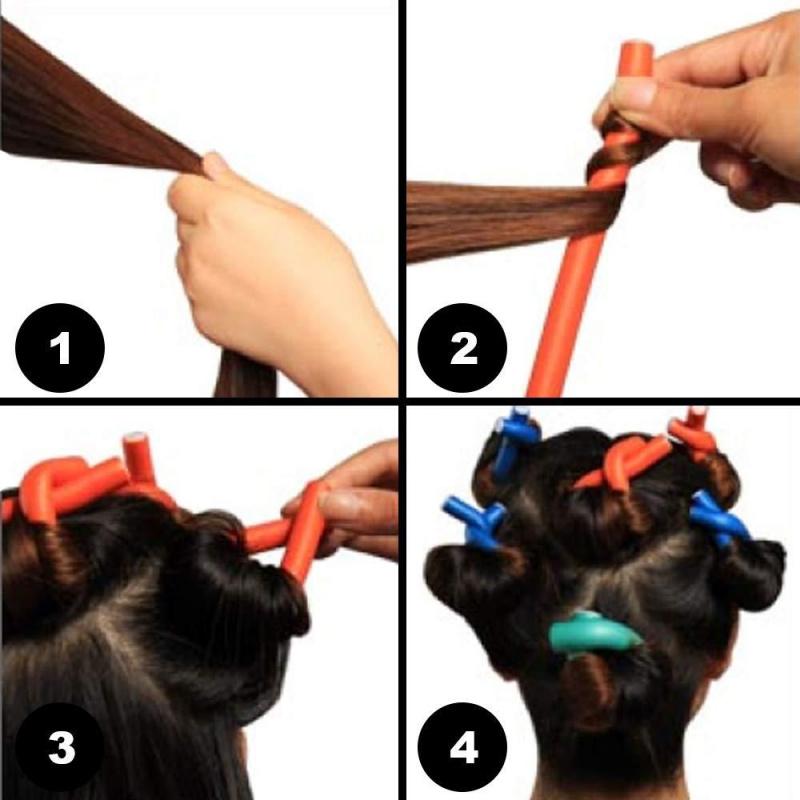 1

2

3

4