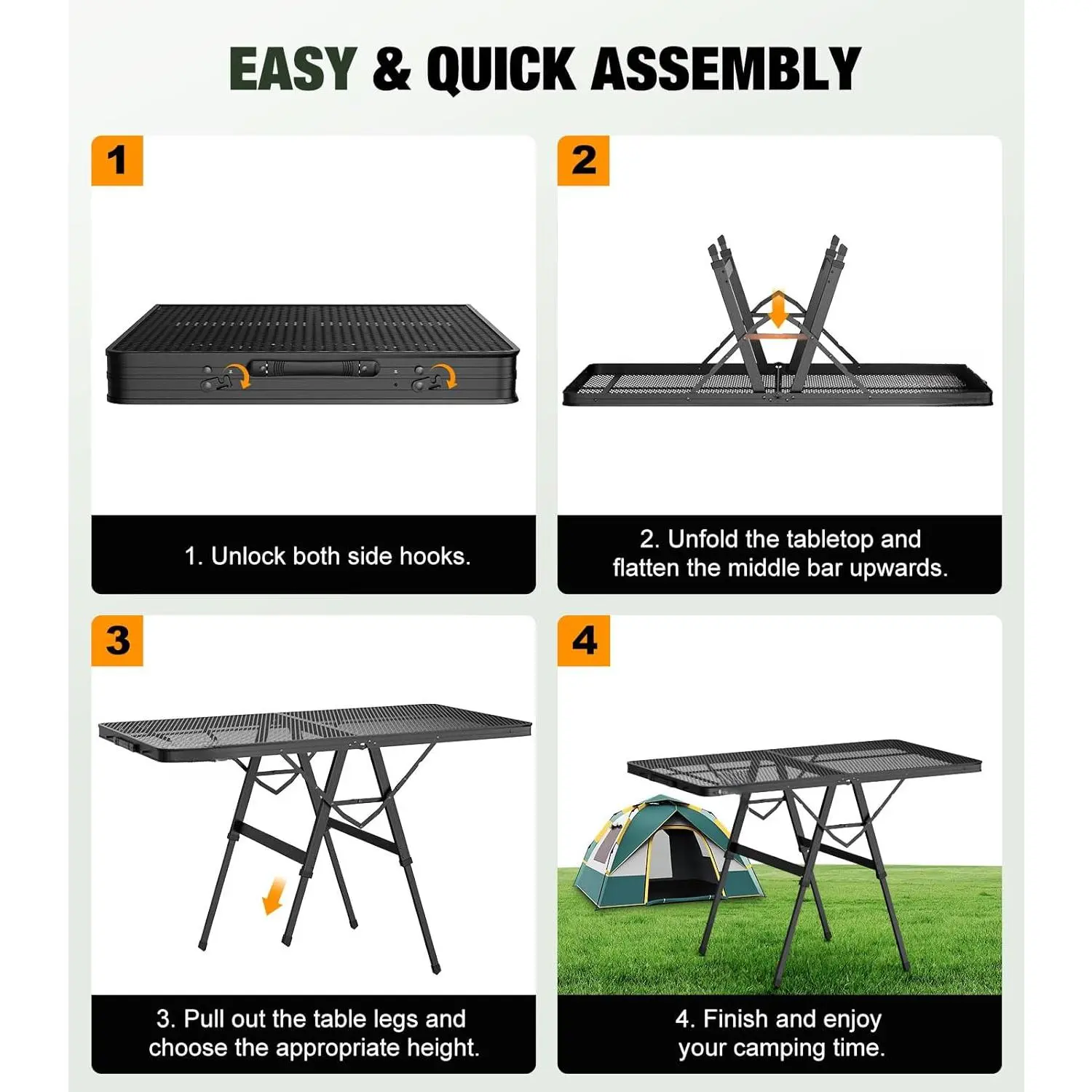 EASY & QUICK ASSEMBLY

1

1. Unlock both side hooks.

2

2. Unfold the tabletop and flatten the middle bar upwards.

3

3. Pull out the table legs and choose the appropriate height.

4

4. Finish and enjoy your camping time.