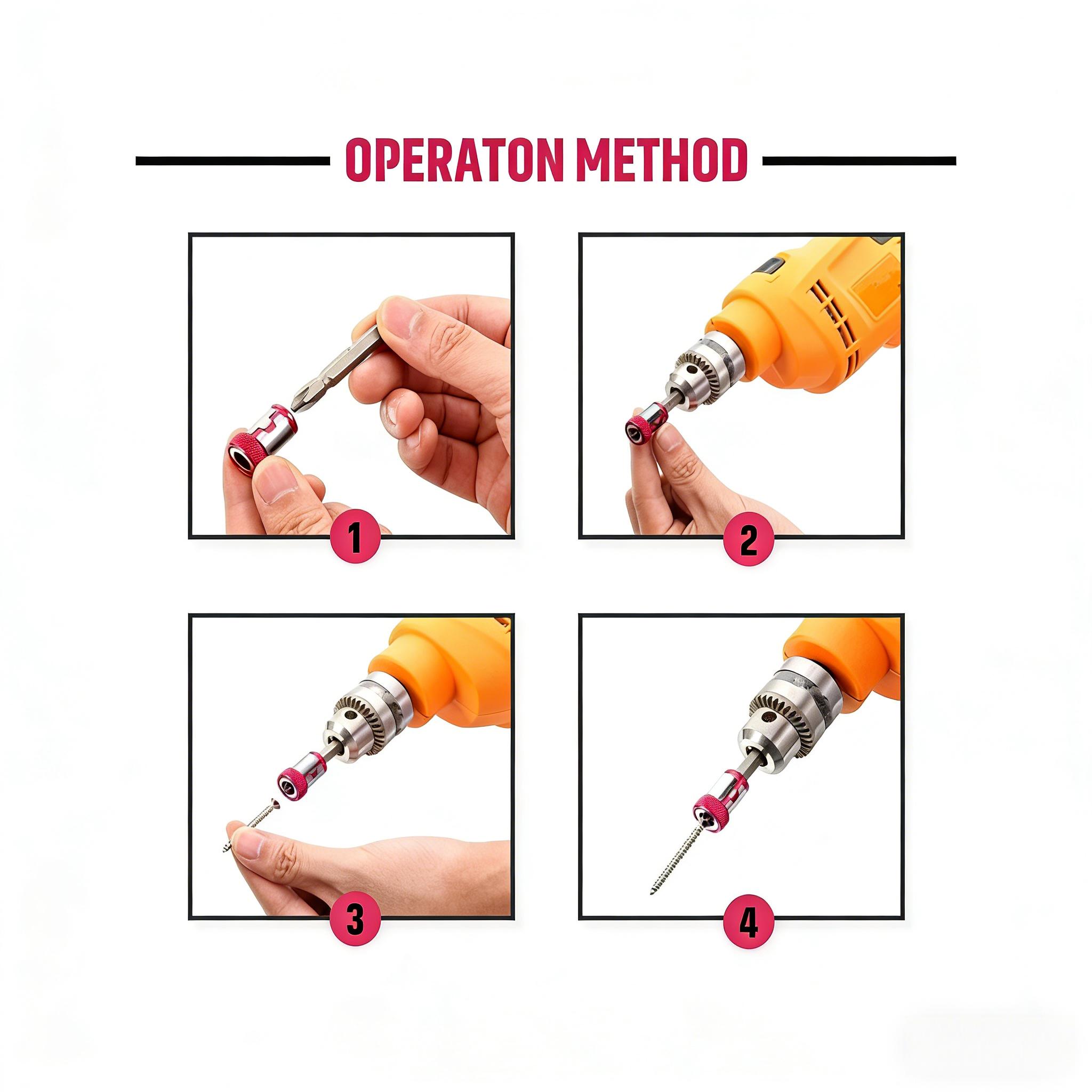 OPERATON METHOD

1

2

3

4