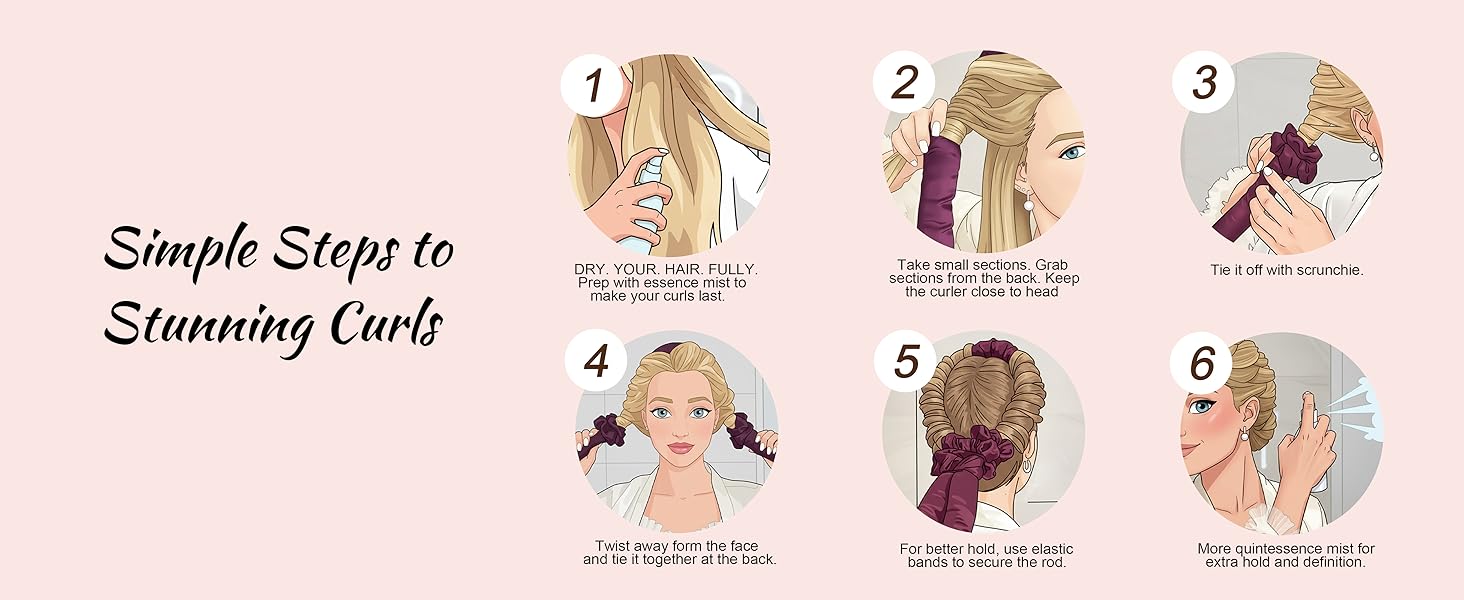 Simple Steps to Stunning Curls

1
DRY. YOUR. HAIR. FULLY. Prep with essence mist to make your curls last.

2
Take small sections. Grab sections from the back. Keep the curler close to head

3
Tie it off with scrunchie.

4
Twist away form the face and tie it together at the back.

5
For better hold, use elastic bands to secure the rod.

6
More quintessence mist for extra hold and definition.