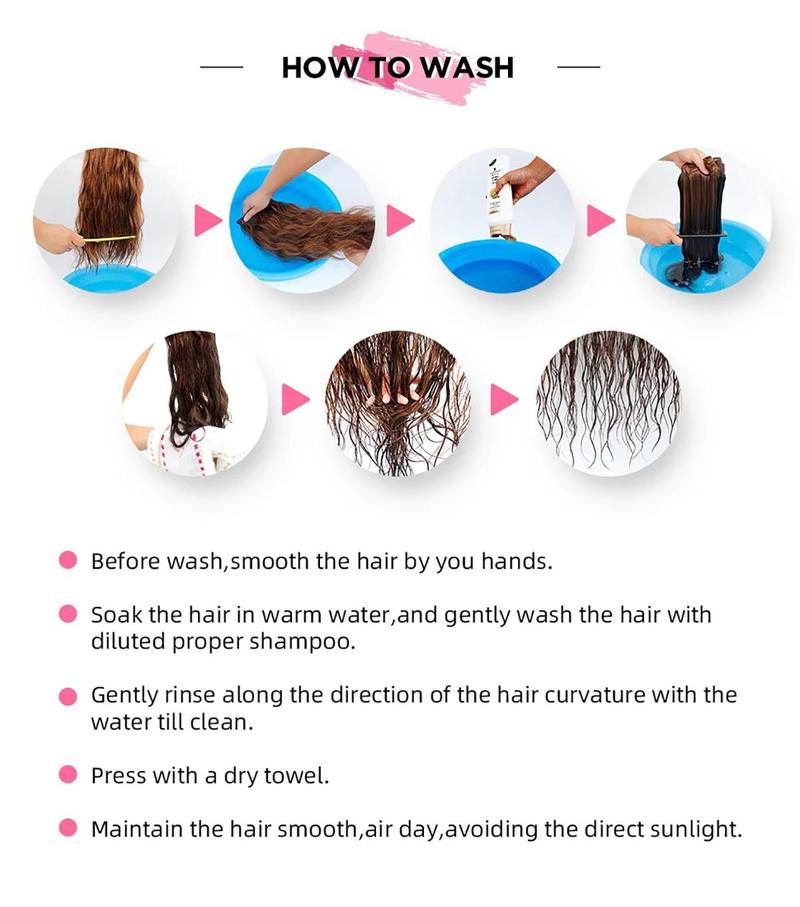 HOW TO WASH

Before wash,smooth the hair by you hands.

Soak the hair in warm water,and gently wash the hair with diluted proper shampoo.

Gently rinse along the direction of the hair curvature with the water till clean.

Press with a dry towel.

Maintain the hair smooth,air day,avoiding the direct sunlight.