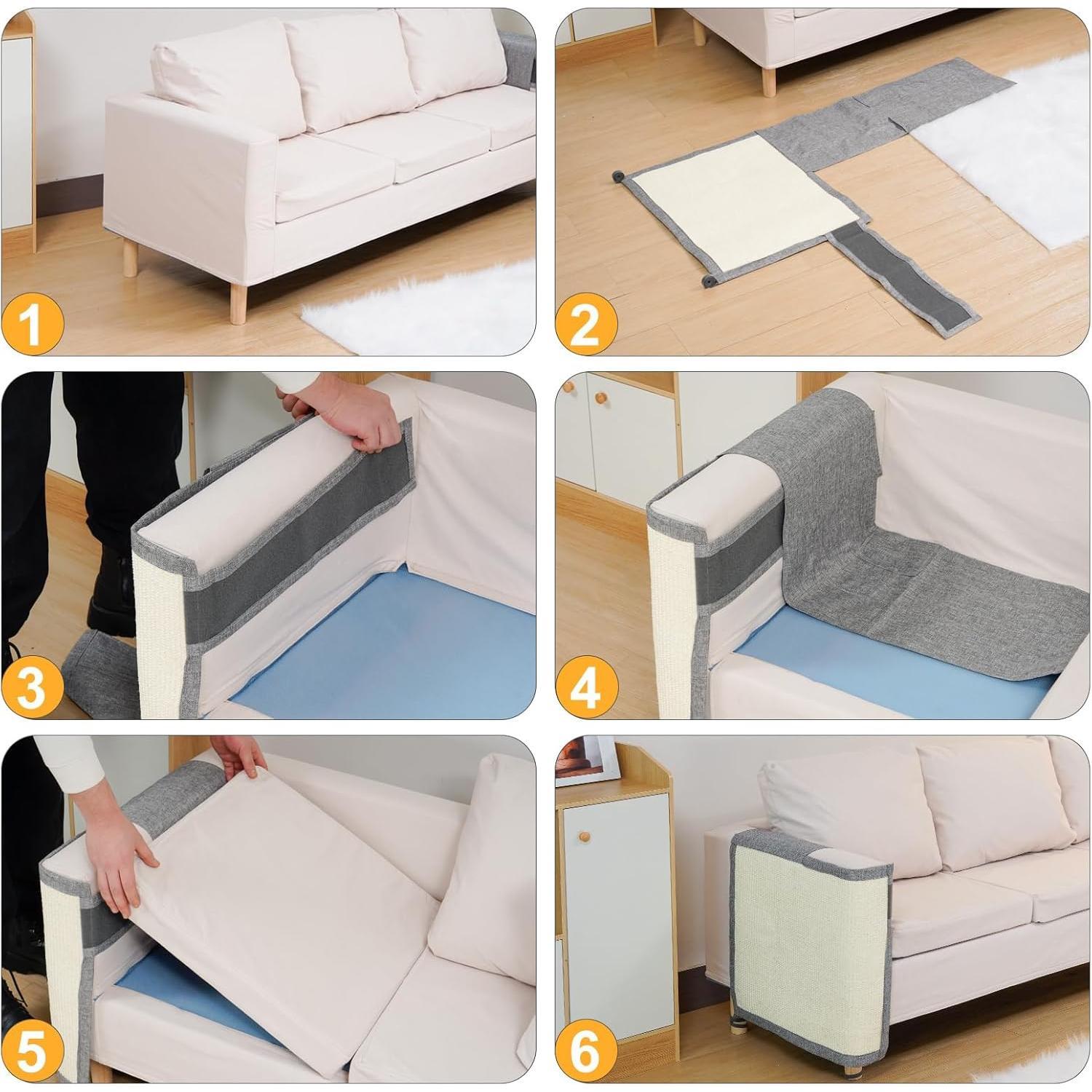 1

2

3

4

5

6