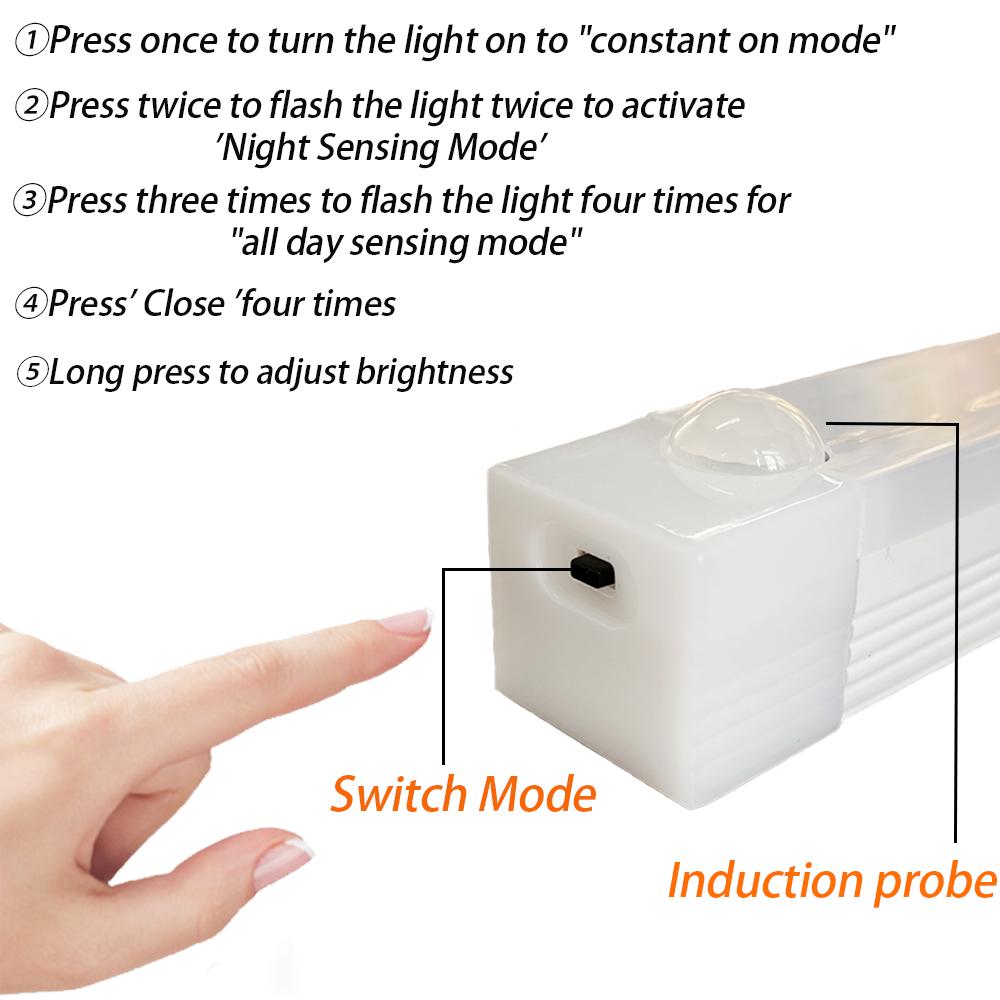 ①Press once to turn the light on to "constant on mode"

②Press twice to flash the light twice to activate 'Night Sensing Mode'

③Press three times to flash the light four times for "all day sensing mode"

④Press' Close 'four times

⑤Long press to adjust brightness

Switch Mode

Induction probe