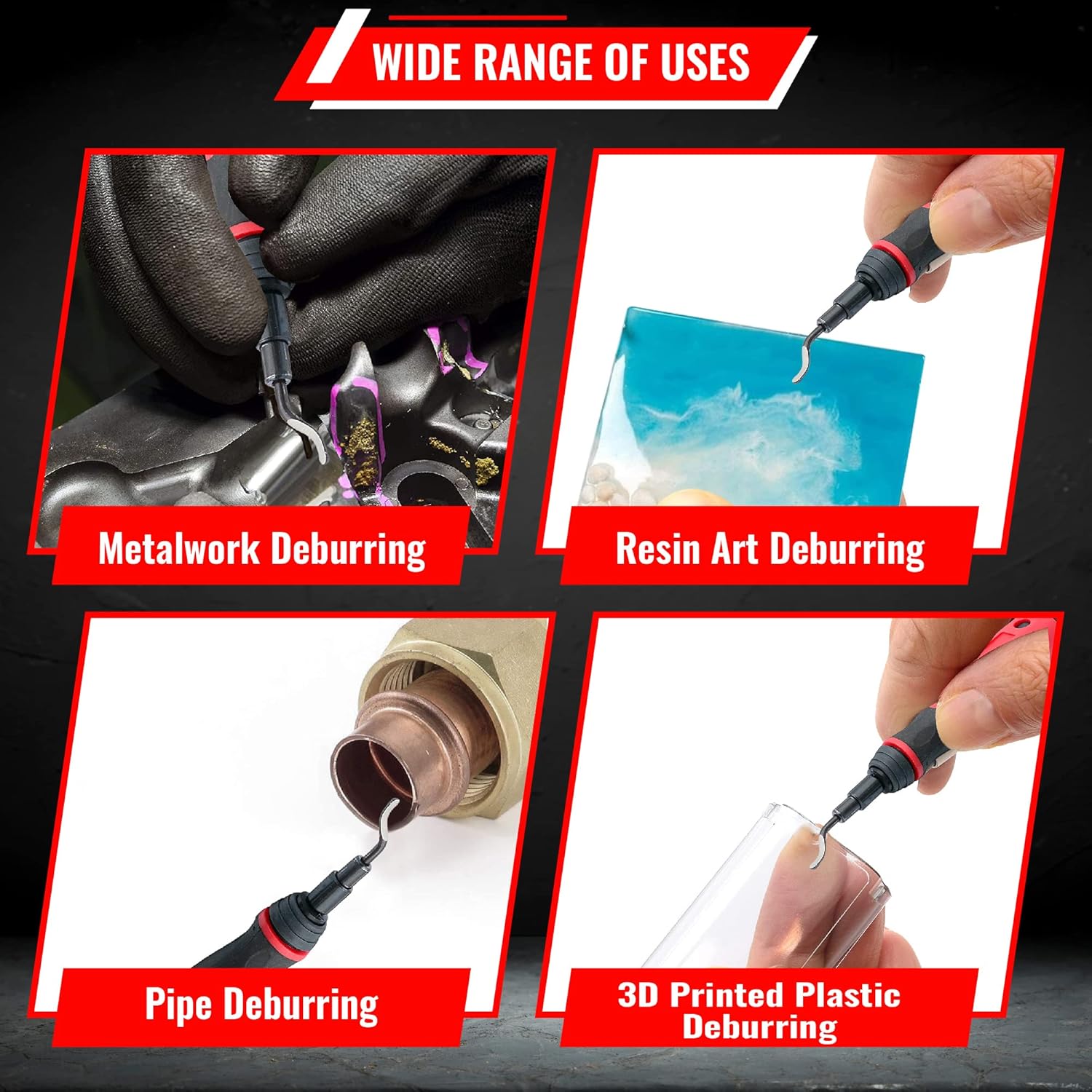 WIDE RANGE OF USES

Metalwork Deburring

Resin Art Deburring

Pipe Deburring

3D Printed Plastic Deburring