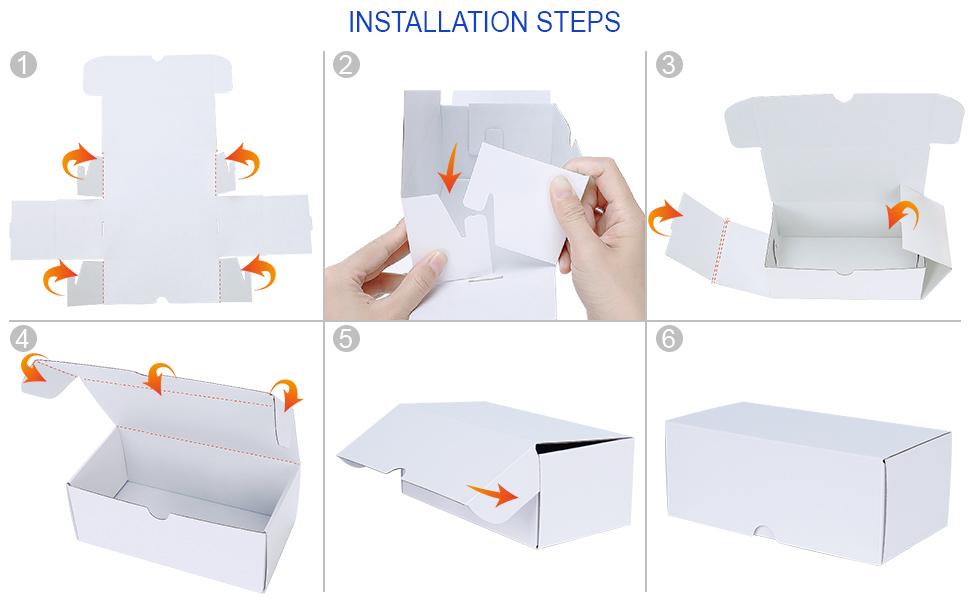 INSTALLATION STEPS

1

2

3

4

5

6