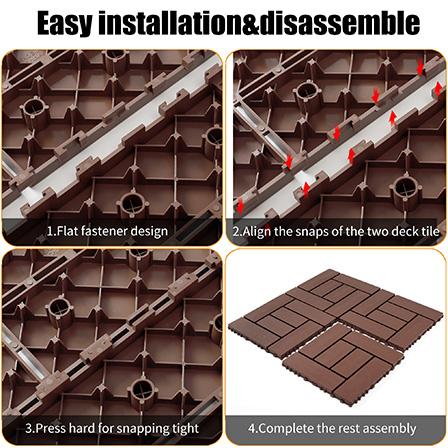 Easy installation&disassemble

1.Flat fastener design

2.Align the snaps of the two deck tile

3.Press hard for snapping tight

4.Complete the rest assembly