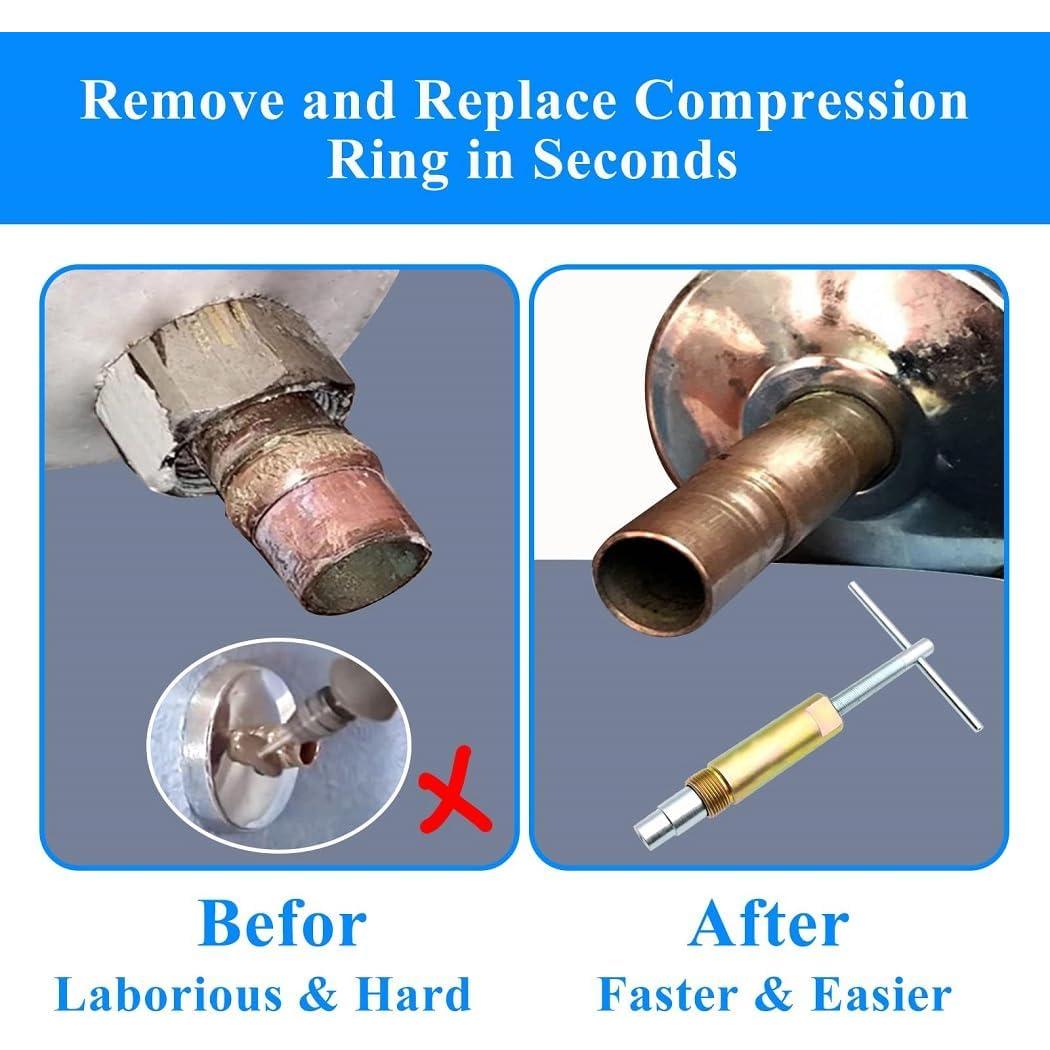 Remove and Replace Compression Ring in Seconds

Befor
Laborious & Hard

After
Faster & Easier