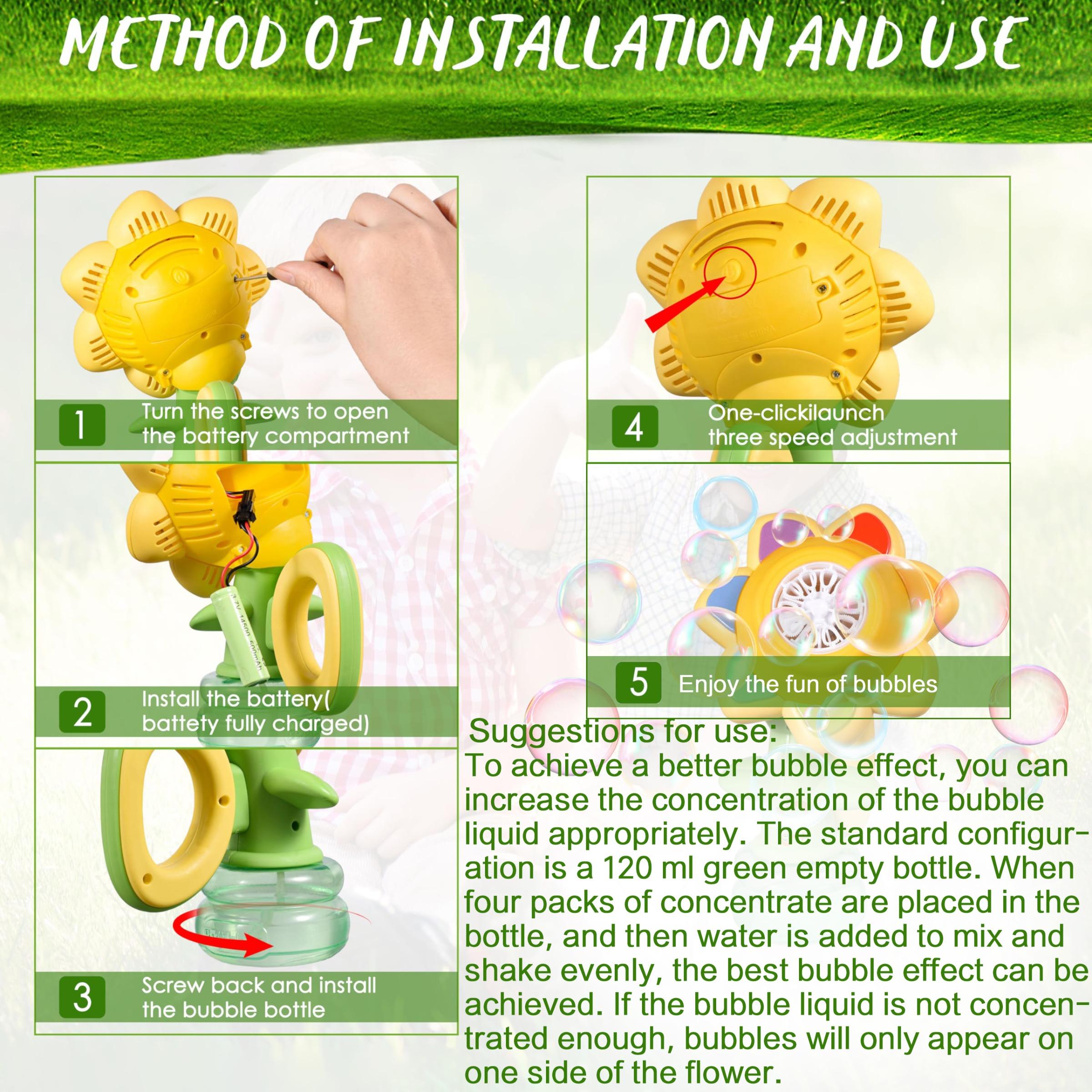 METHOD OF INSTALLATION AND USE

1 Turn the screws to open the battery compartment

2 Install the battery( battety fully charged)

3 Screw back and install the bubble bottle

4 One-clickilaunch three speed adjustment

5 Enjoy the fun of bubbles

Suggestions for use:
To achieve a better bubble effect, you can increase the concentration of the bubble liquid appropriately. The standard configuration is a 120 ml green empty bottle. When four packs of concentrate are placed in the bottle, and then water is added to mix and shake evenly, the best bubble effect can be achieved. If the bubble liquid is not concentrated enough, bubbles will only appear on one side of the flower.