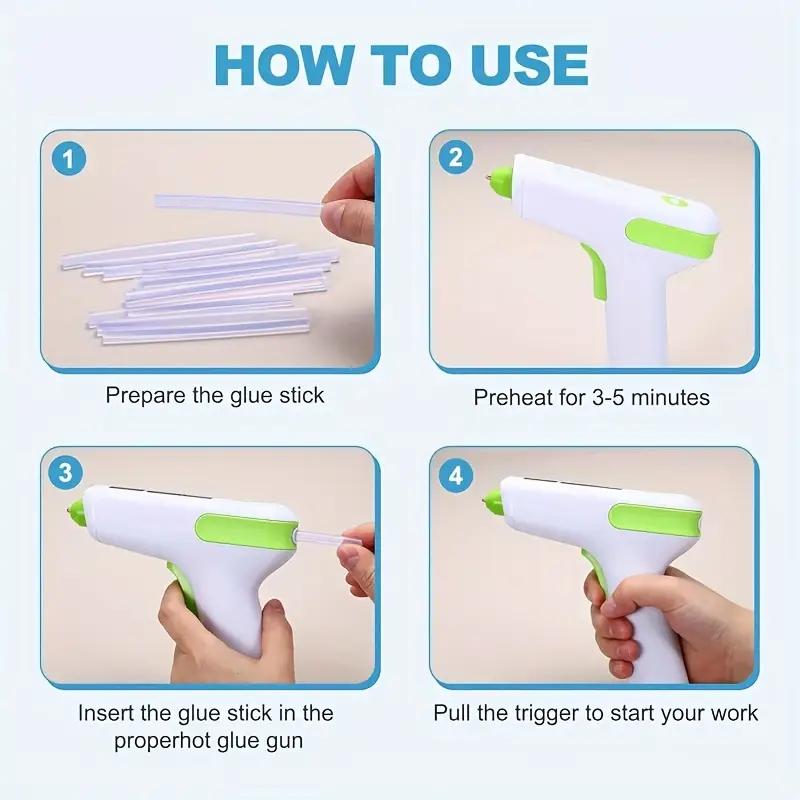 HOW TO USE

1

Prepare the glue stick

2

Preheat for 3-5 minutes

3

Insert the glue stick in the properhot glue gun

4

Pull the trigger to start your work