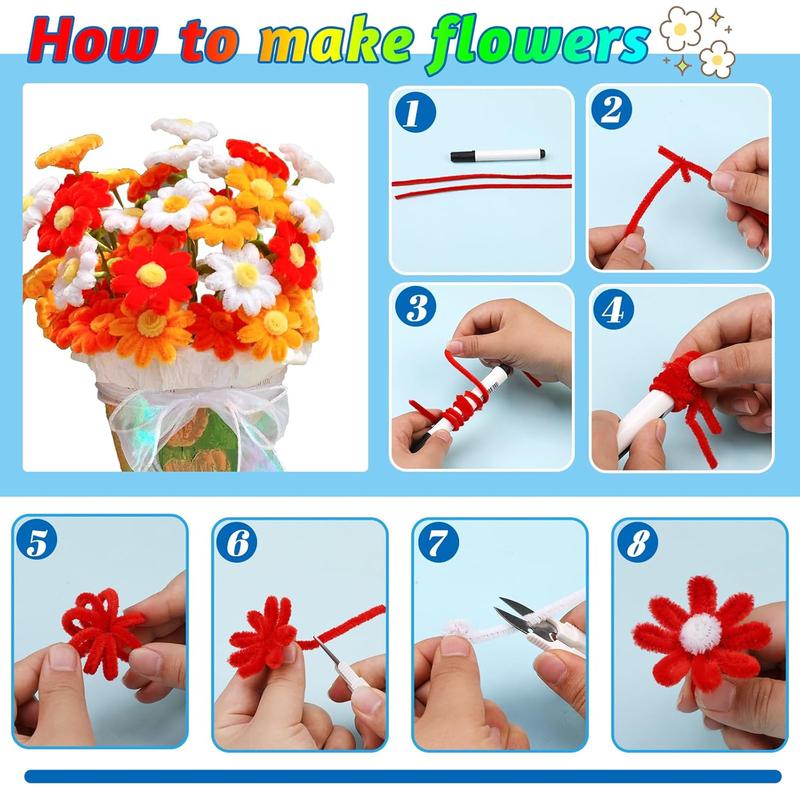 How to make flowers

1

2

3

4

5

6

7

8