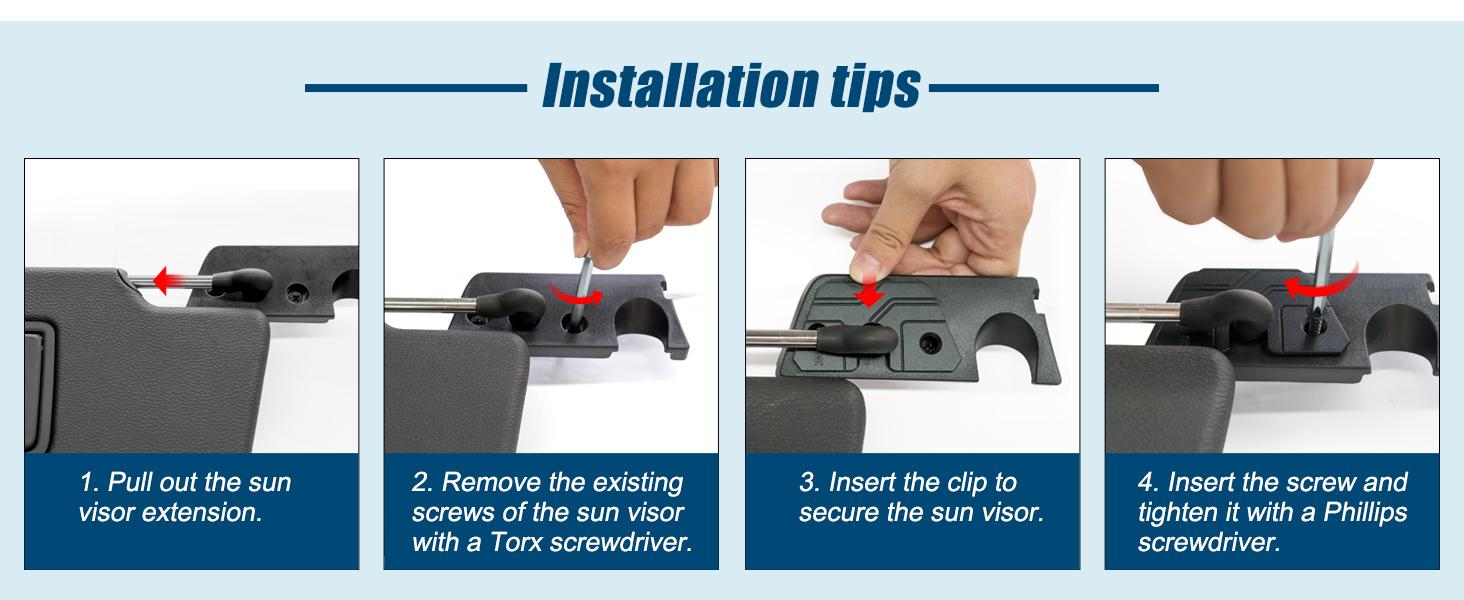 Installation tips

1. Pull out the sun visor extension.

2. Remove the existing screws of the sun visor with a Torx screwdriver.

3. Insert the clip to secure the sun visor.

4. Insert the screw and tighten it with a Phillips screwdriver.